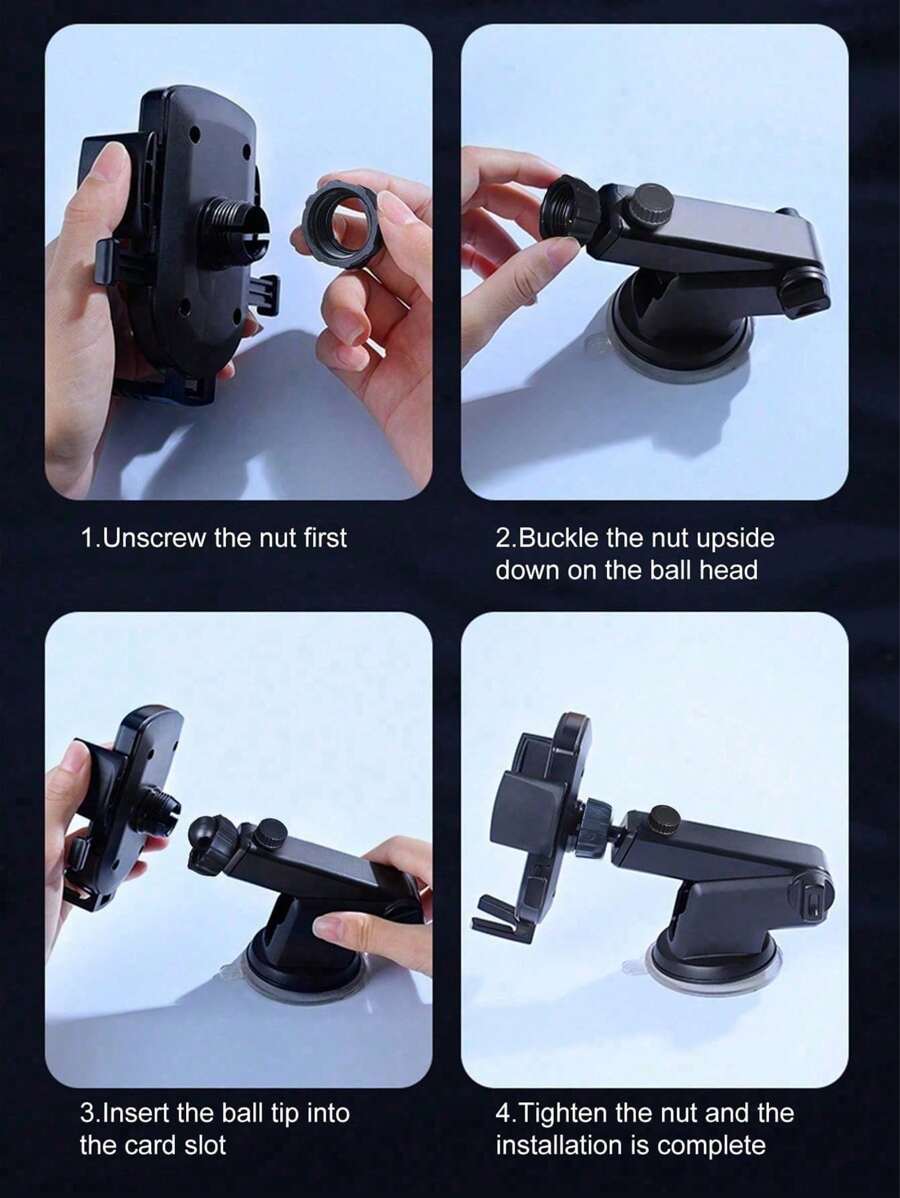 1.Unscrew the nut first

2.Buckle the nut upside down on the ball head

3.Insert the ball tip into the card slot

4.Tighten the nut and the installation is complete