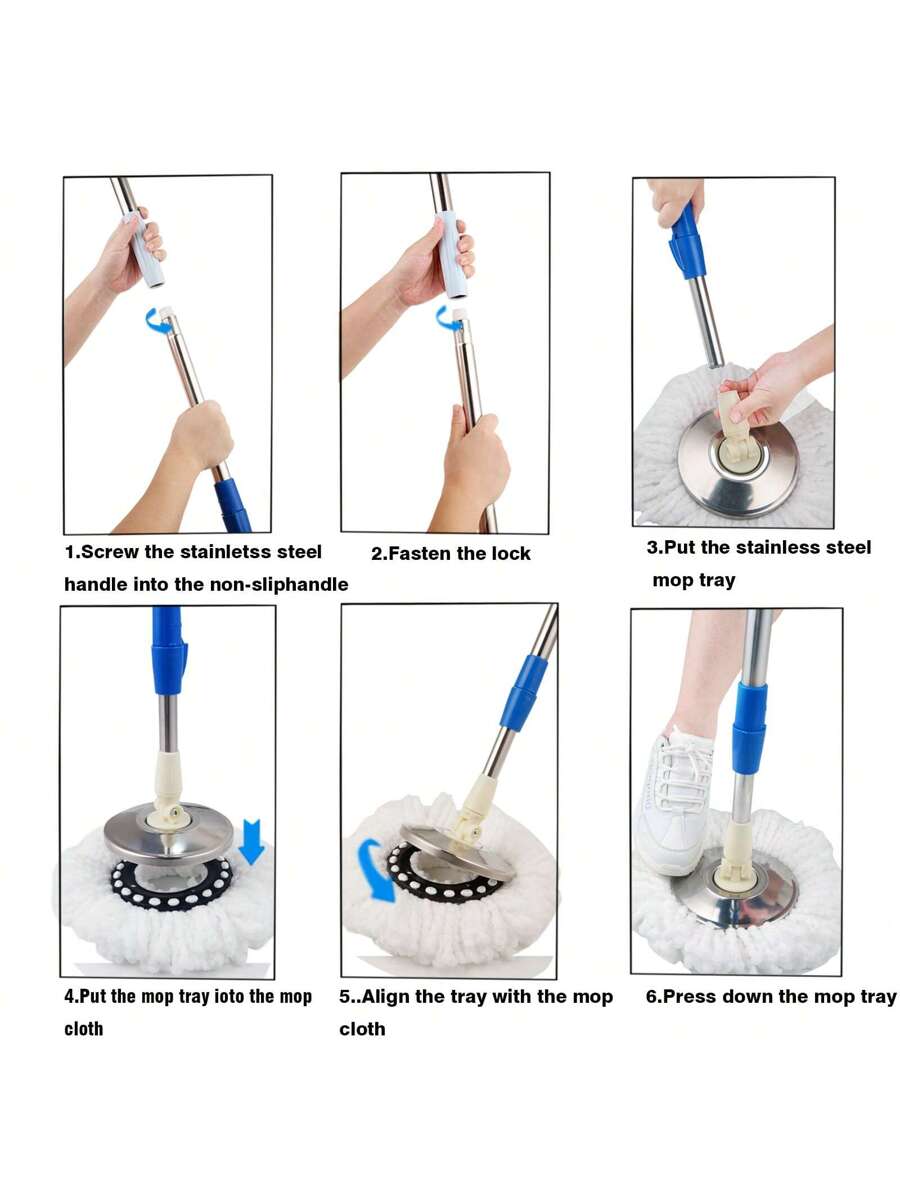 1.Screw the stainletss steel handle into the non-sliphandle

2.Fasten the lock

3.Put the stainless steel mop tray

4.Put the mop tray ioto the mop cloth

5..Align the tray with the mop cloth

6.Press down the mop tray