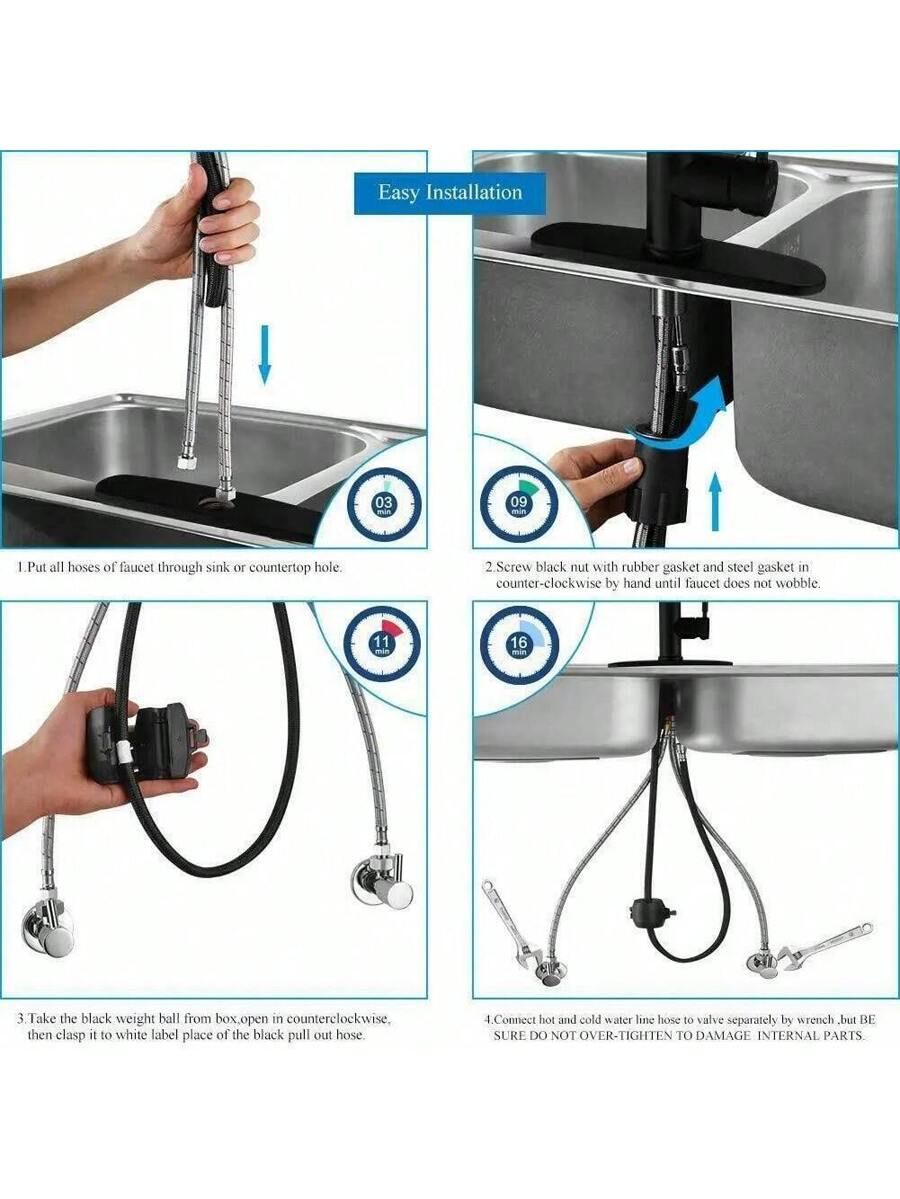 Easy Installation

03 min

1.Put all hoses of faucet through sink or countertop hole.

09 min

2.Screw black nut with rubber gasket and steel gasket in counter-clockwise by hand until faucet does not wobble.

11 min

3.Take the black weight ball from box,open in counterclockwise, then clasp it to white label place of the black pull out hose.

16 min

4.Connect hot and cold water line hose to valve separately by wrench ,but BE SURE DO NOT OVER-TIGHTEN TO DAMAGE INTERNAL PARTS.