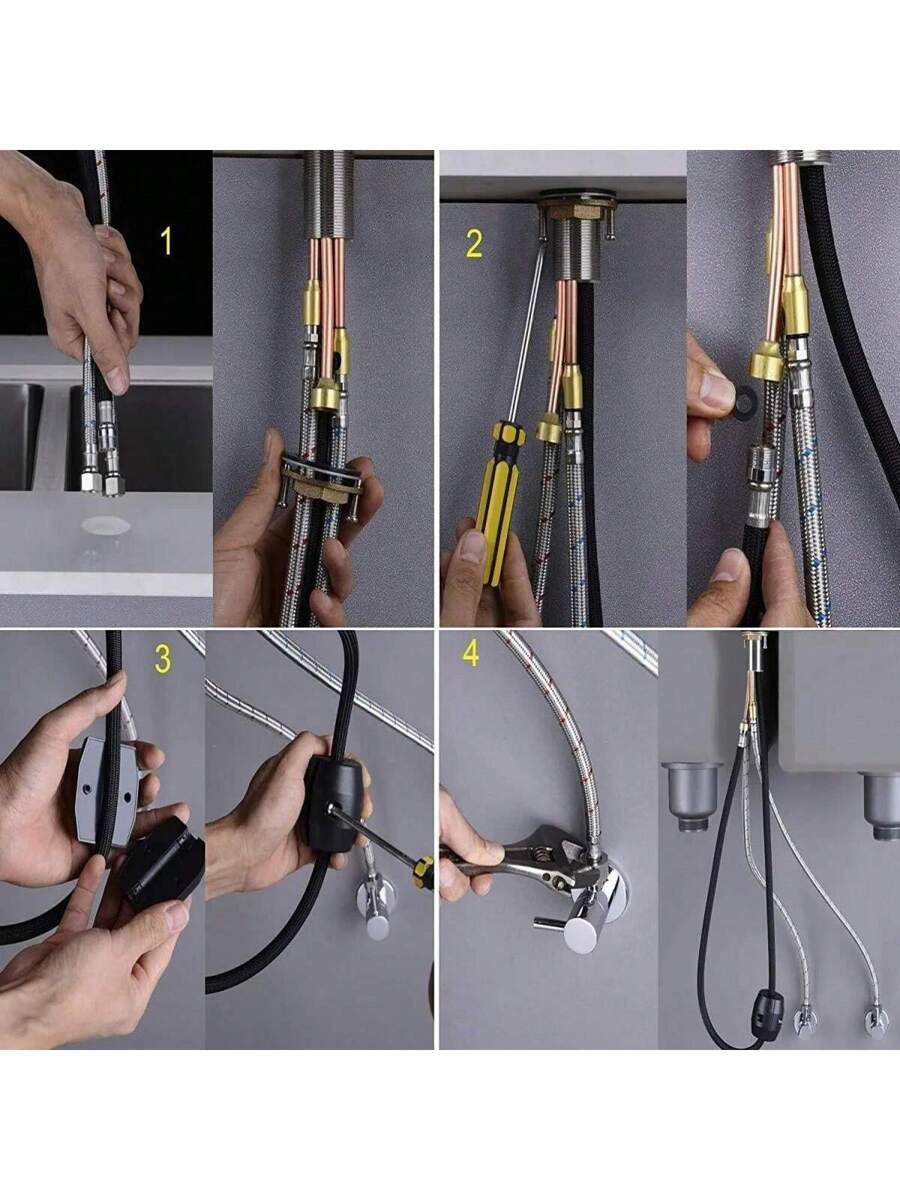 1

2

3

4