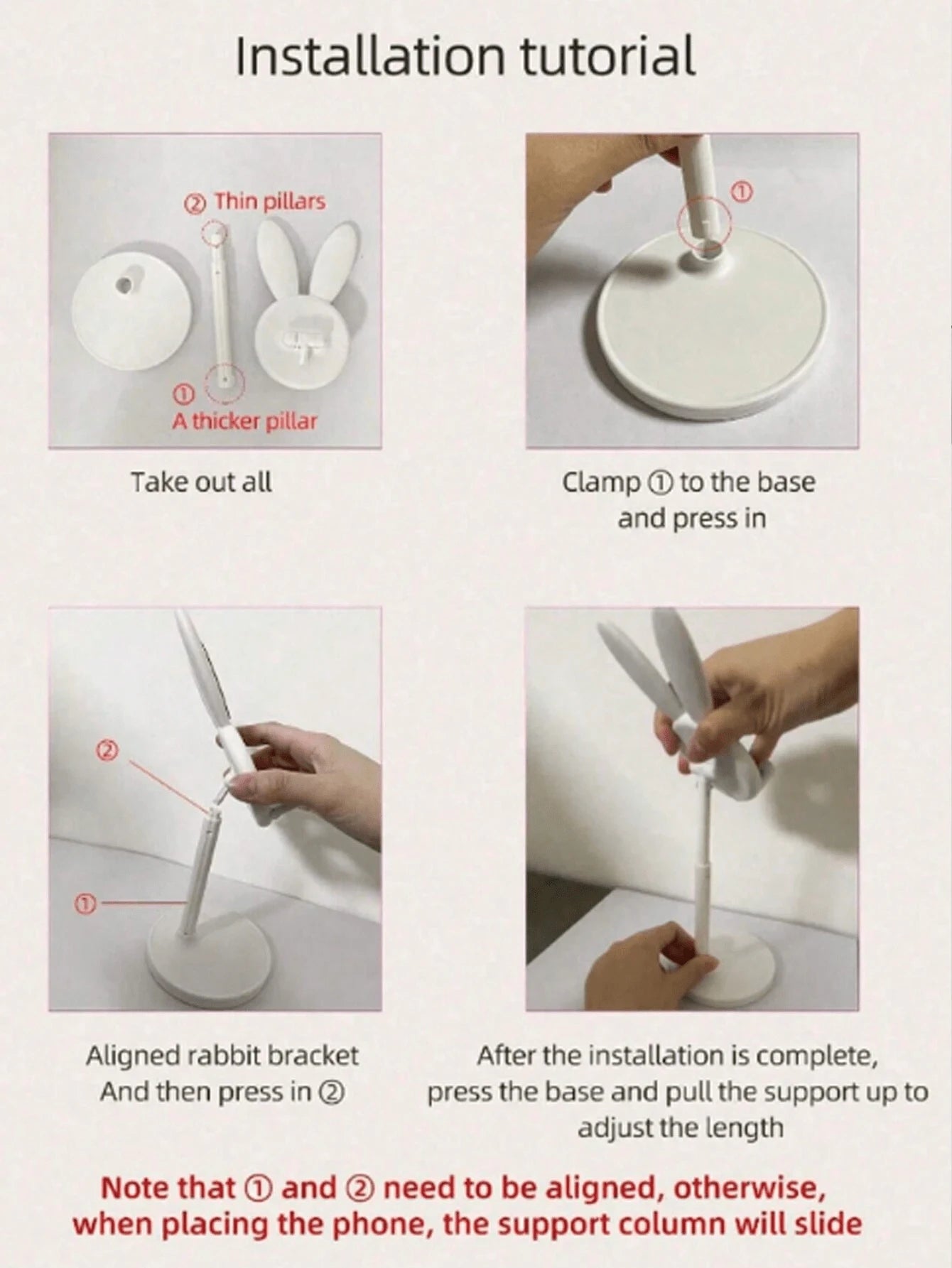 Installation tutorial

② Thin pillars

① A thicker pillar

Take out all

①

Clamp ① to the base and press in

②

①

Aligned rabbit bracket And then press in ②

After the installation is complete, press the base and pull the support up to adjust the length

Note that ① and ② need to be aligned, otherwise, when placing the phone, the support column will slide