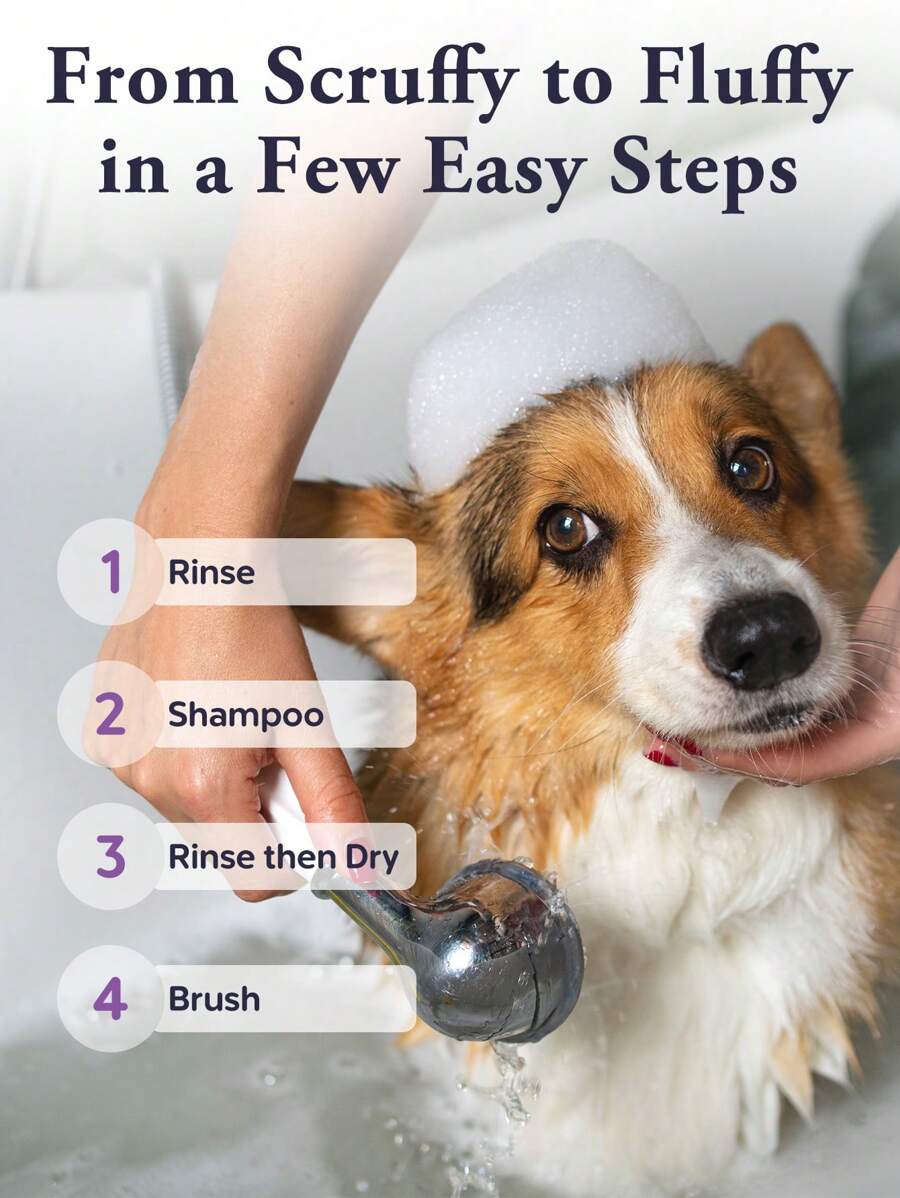 From Scruffy to Fluffy in a Few Easy Steps

1 Rinse

2 Shampoo

3 Rinse then Dry

4 Brush