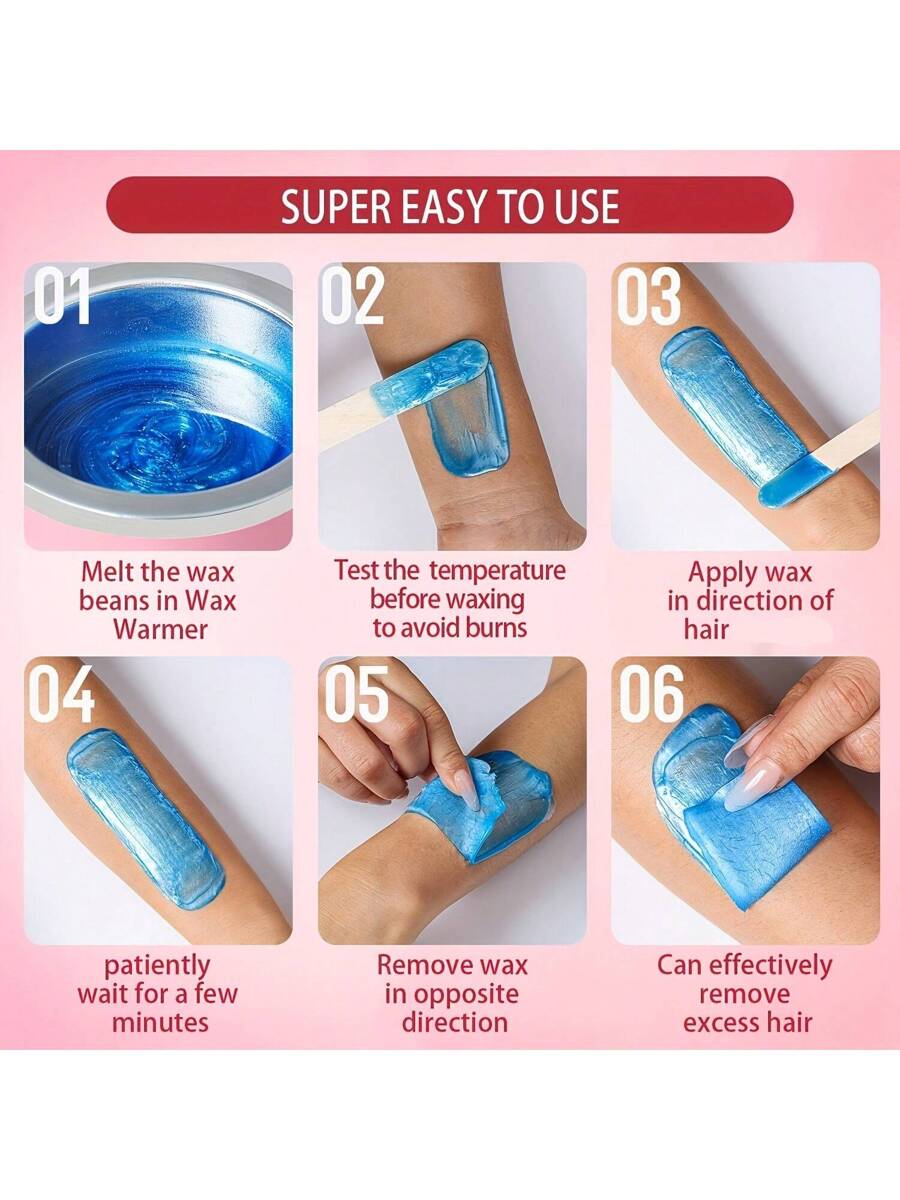 SUPER EASY TO USE

01

Melt the wax beans in Wax Warmer

02

Test the temperature before waxing to avoid burns

03

Apply wax in direction of hair

04

patiently wait for a few minutes

05

Remove wax in opposite direction

06

Can effectively remove excess hair