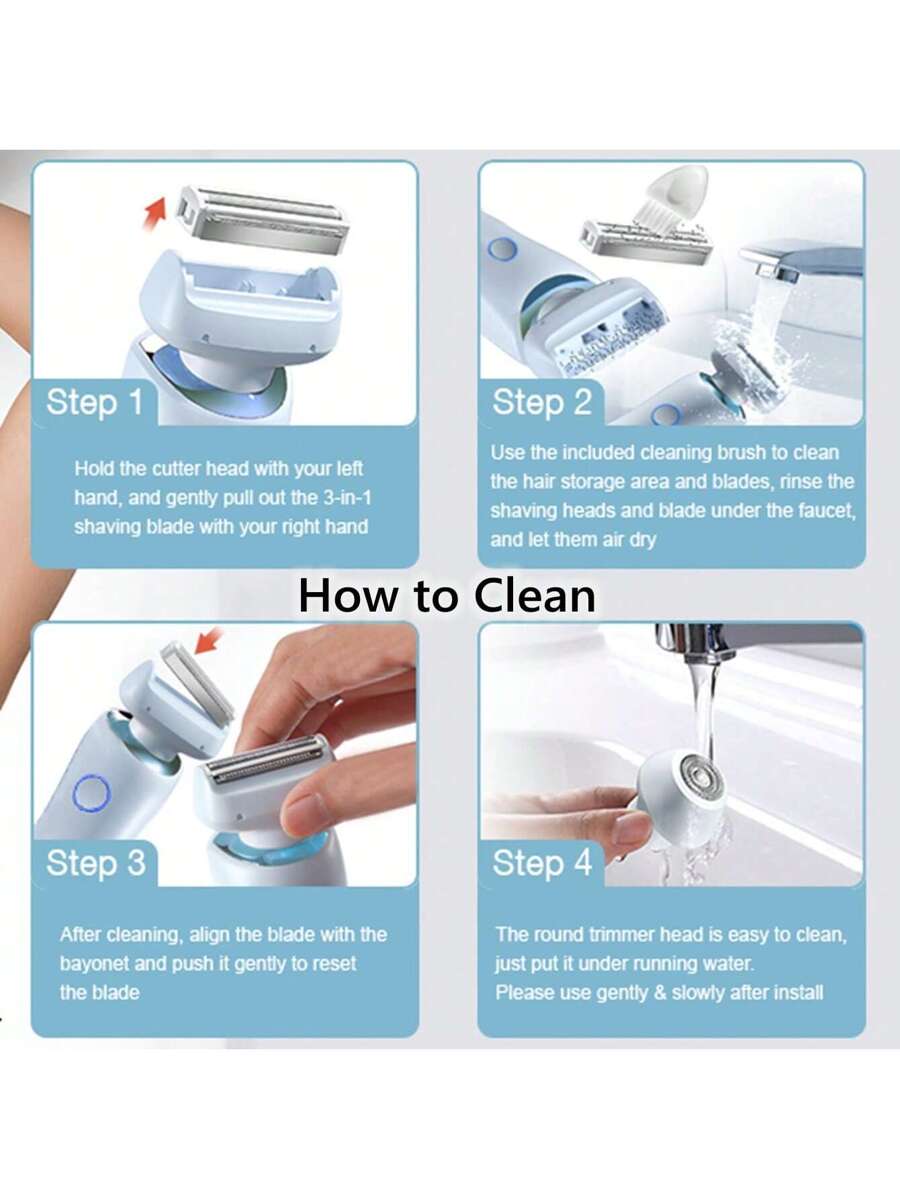 Step 1

Hold the cutter head with your left hand, and gently pull out the 3-in-1 shaving blade with your right hand

Step 2

Use the included cleaning brush to clean the hair storage area and blades, rinse the shaving heads and blade under the faucet, and let them air dry

How to Clean

Step 3

After cleaning, align the blade with the bayonet and push it gently to reset the blade

Step 4

The round trimmer head is easy to clean, just put it under running water.
Please use gently & slowly after install