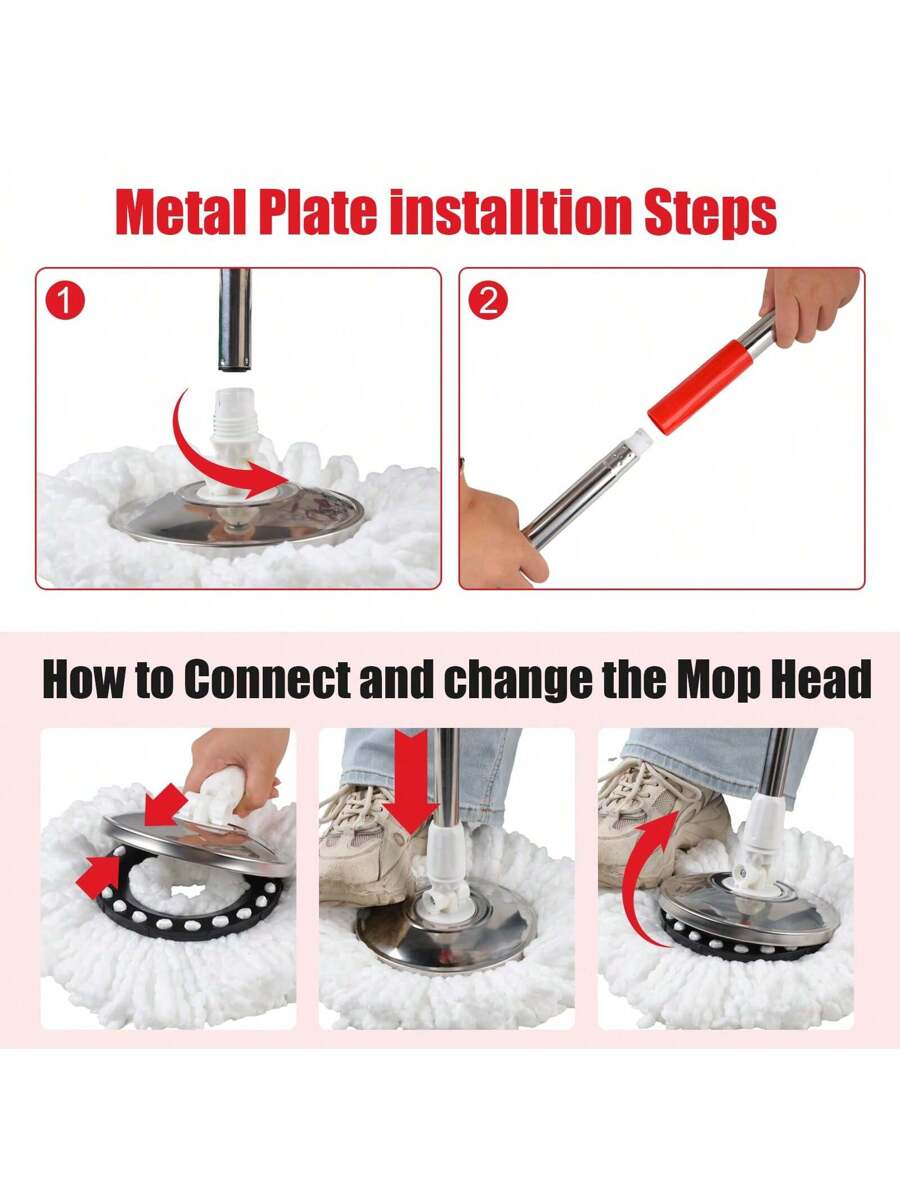 Metal Plate installtion Steps

1

2

How to Connect and change the Mop Head