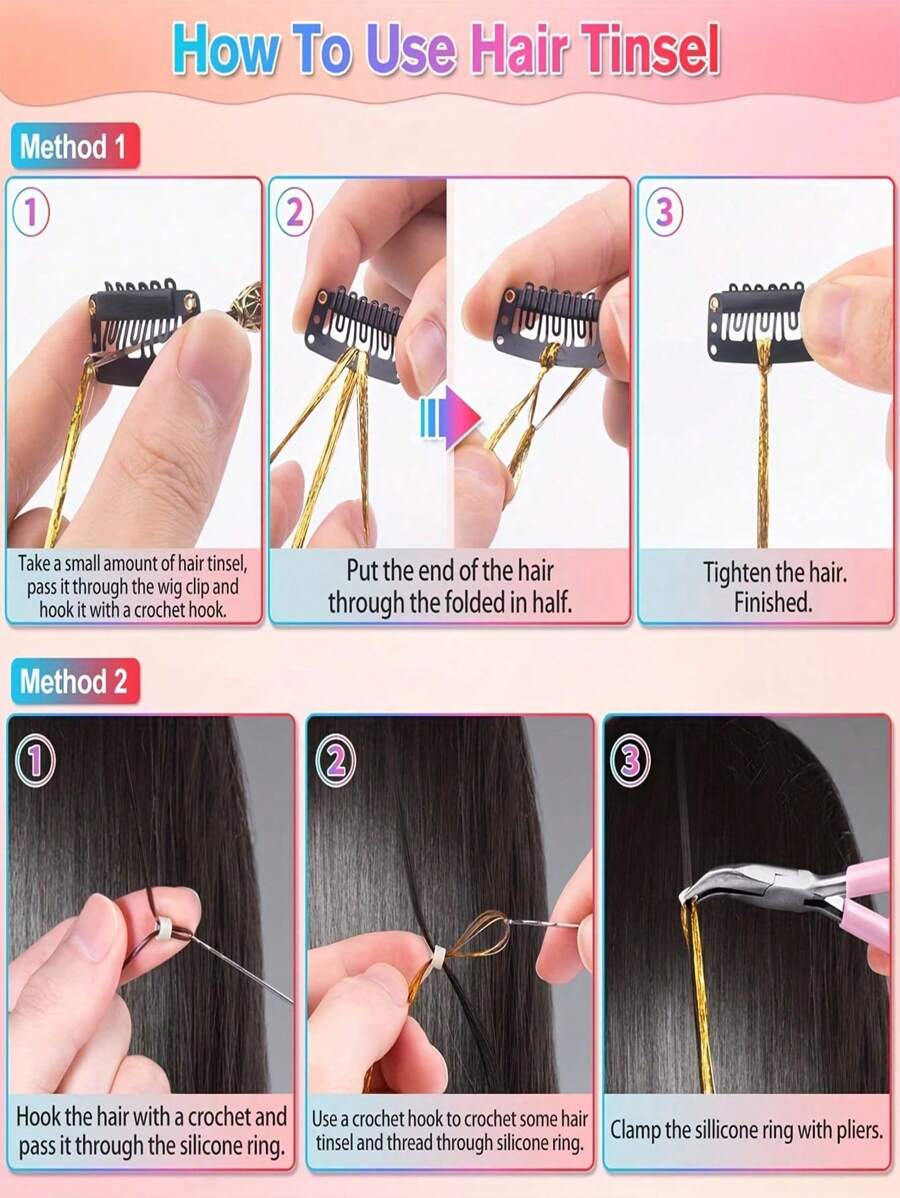 How To Use Hair Tinsel

Method 1

1

Take a small amount of hair tinsel, pass it through the wig clip and hook it with a crochet hook.

2

Put the end of the hair through the folded in half.

3

Tighten the hair. Finished.

Method 2

1

Hook the hair with a crochet and pass it through the silicone ring.

2

Use a crochet hook to crochet some hair tinsel and thread through silicone ring.

3

Clamp the sillicone ring with pliers.