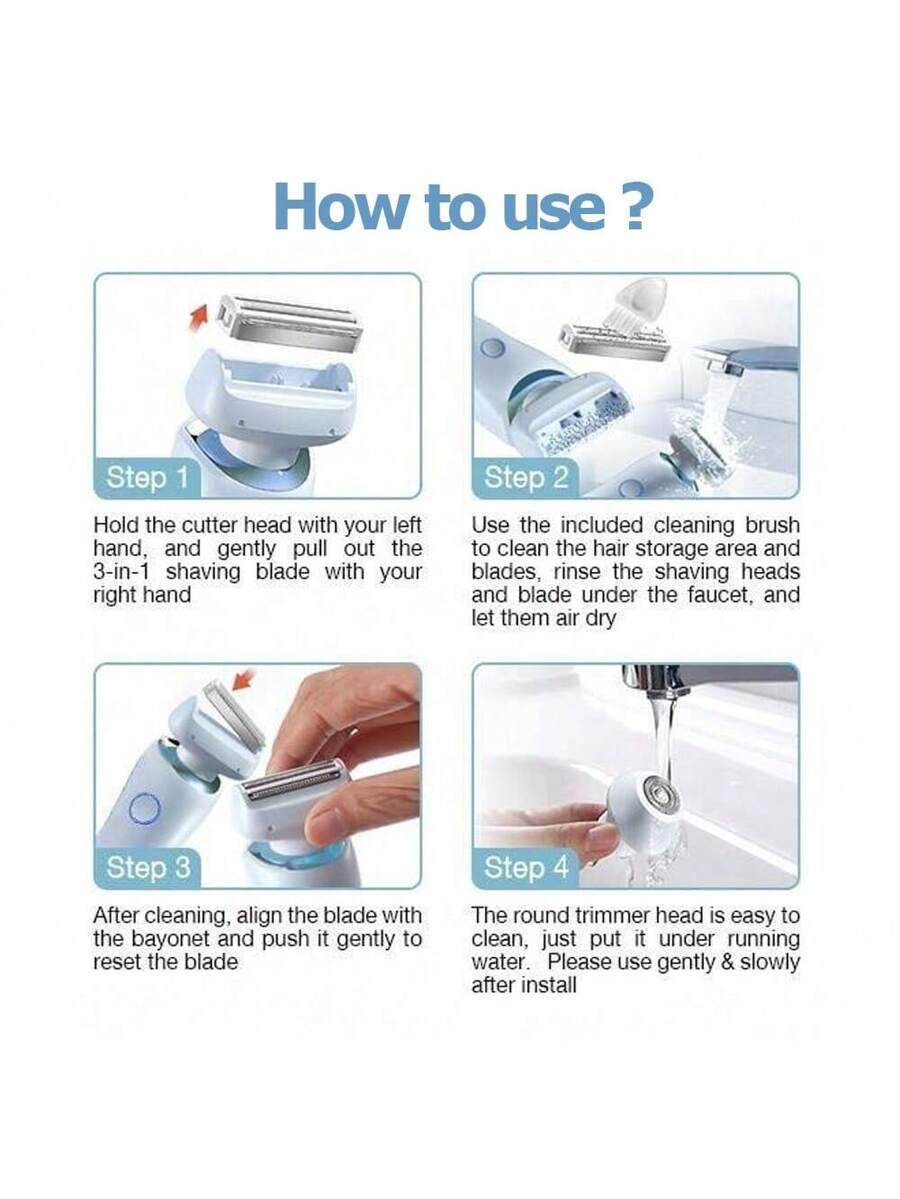 How to use ?

Step 1

Hold the cutter head with your left hand, and gently pull out the 3-in-1 shaving blade with your right hand

Step 2

Use the included cleaning brush to clean the hair storage area and blades, rinse the shaving heads and blade under the faucet, and let them air dry

Step 3

After cleaning, align the blade with the bayonet and push it gently to reset the blade

Step 4

The round trimmer head is easy to clean, just put it under running water. Please use gently & slowly after install