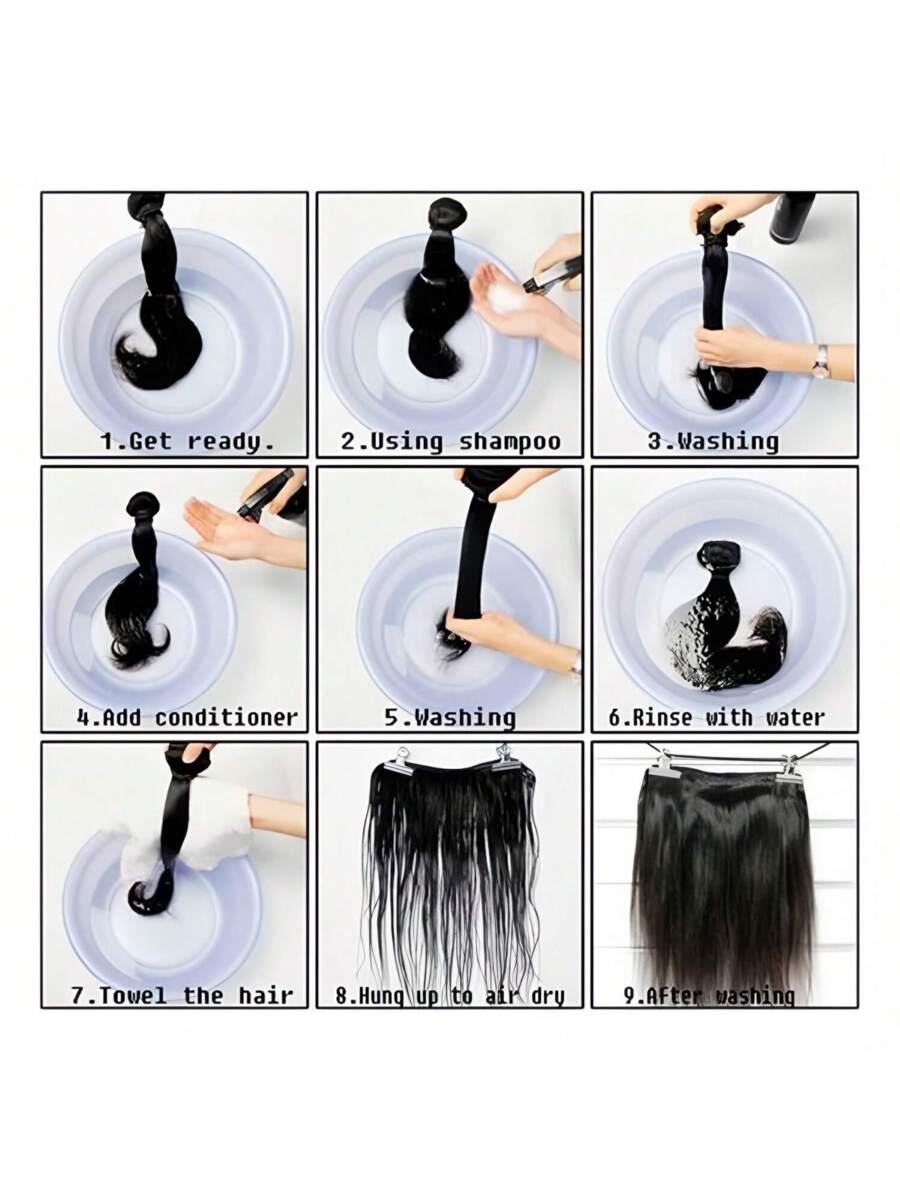 1.Get ready.

2.Using shampoo

3.Washing

4.Add conditioner

5.Washing

6.Rinse with water

7.Towel the hair

8.Hung up to air dry

9.After washing