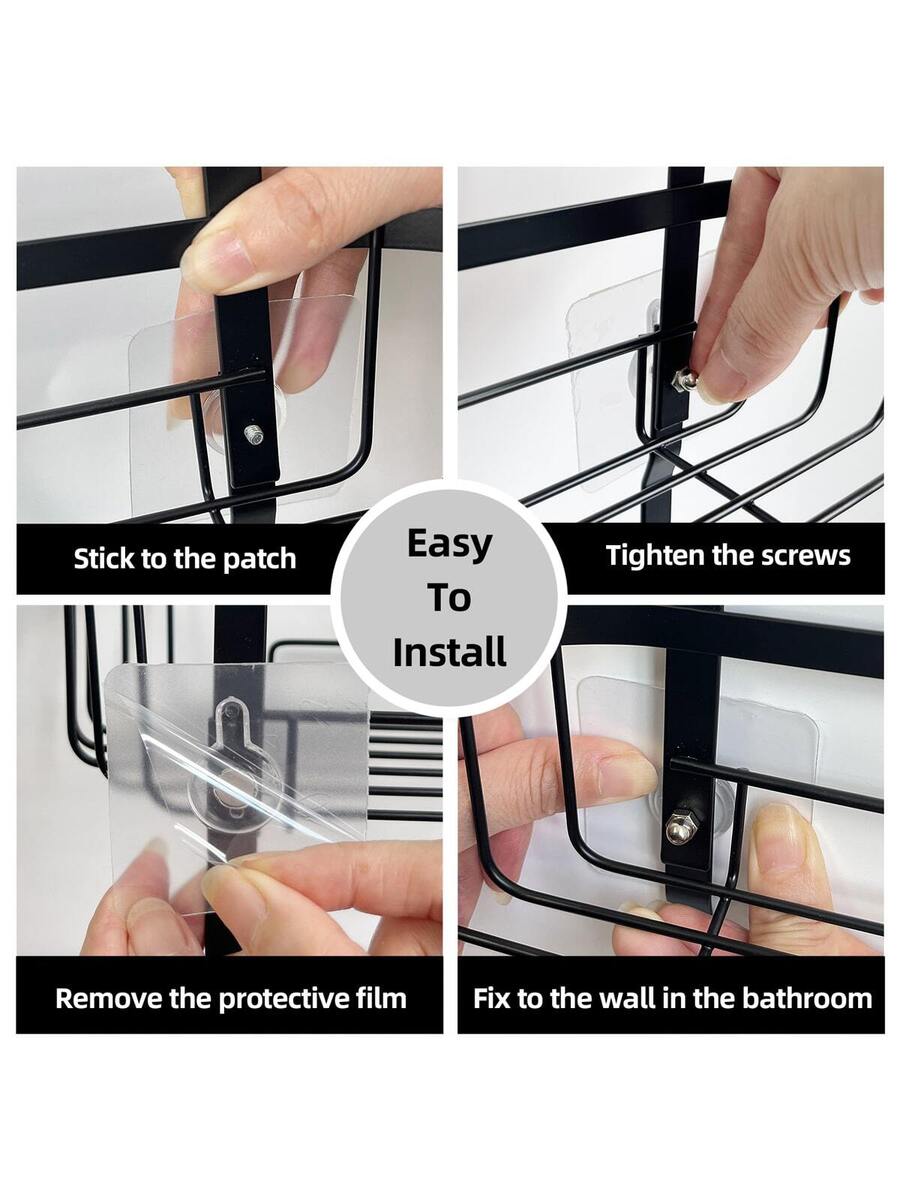 Stick to the patch

Easy To Install

Tighten the screws

Remove the protective film

Fix to the wall in the bathroom