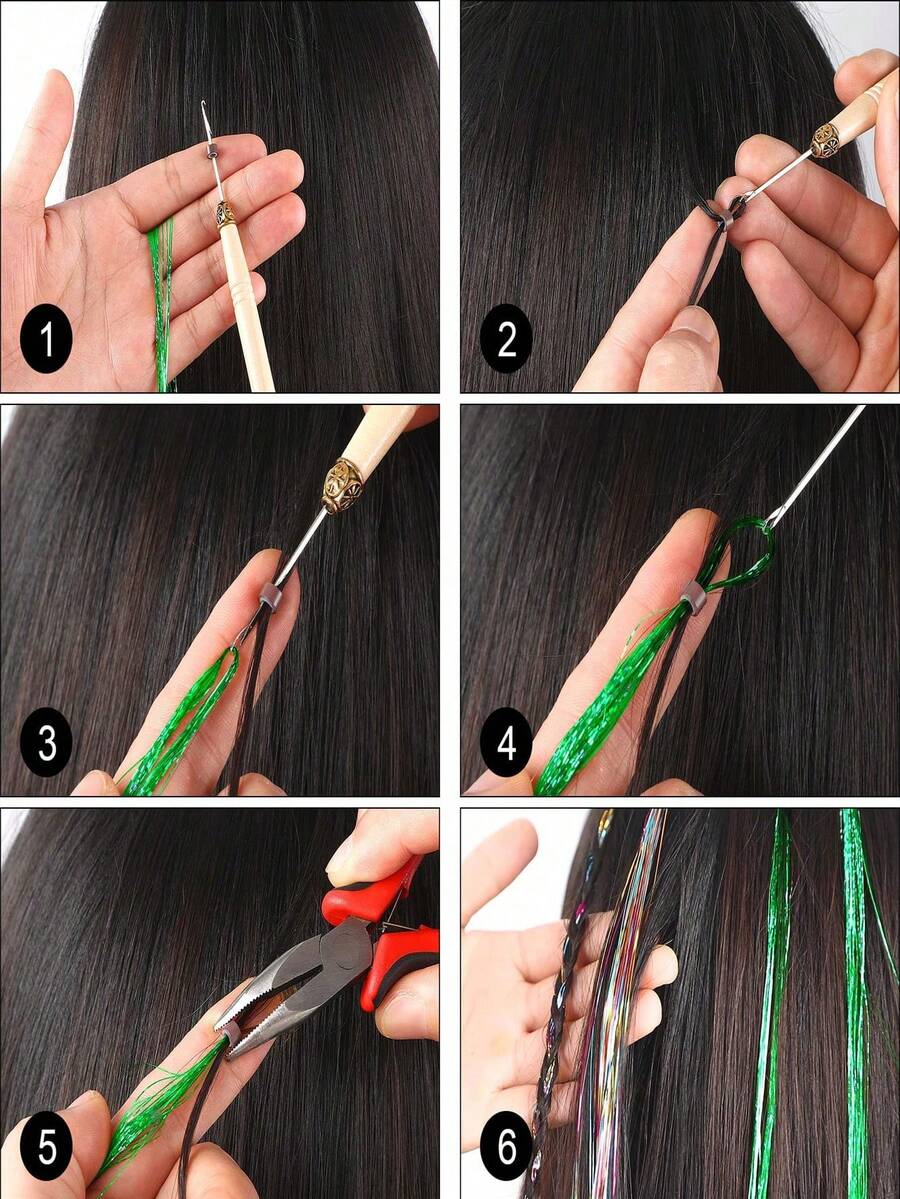 1

2

3

4

5

6