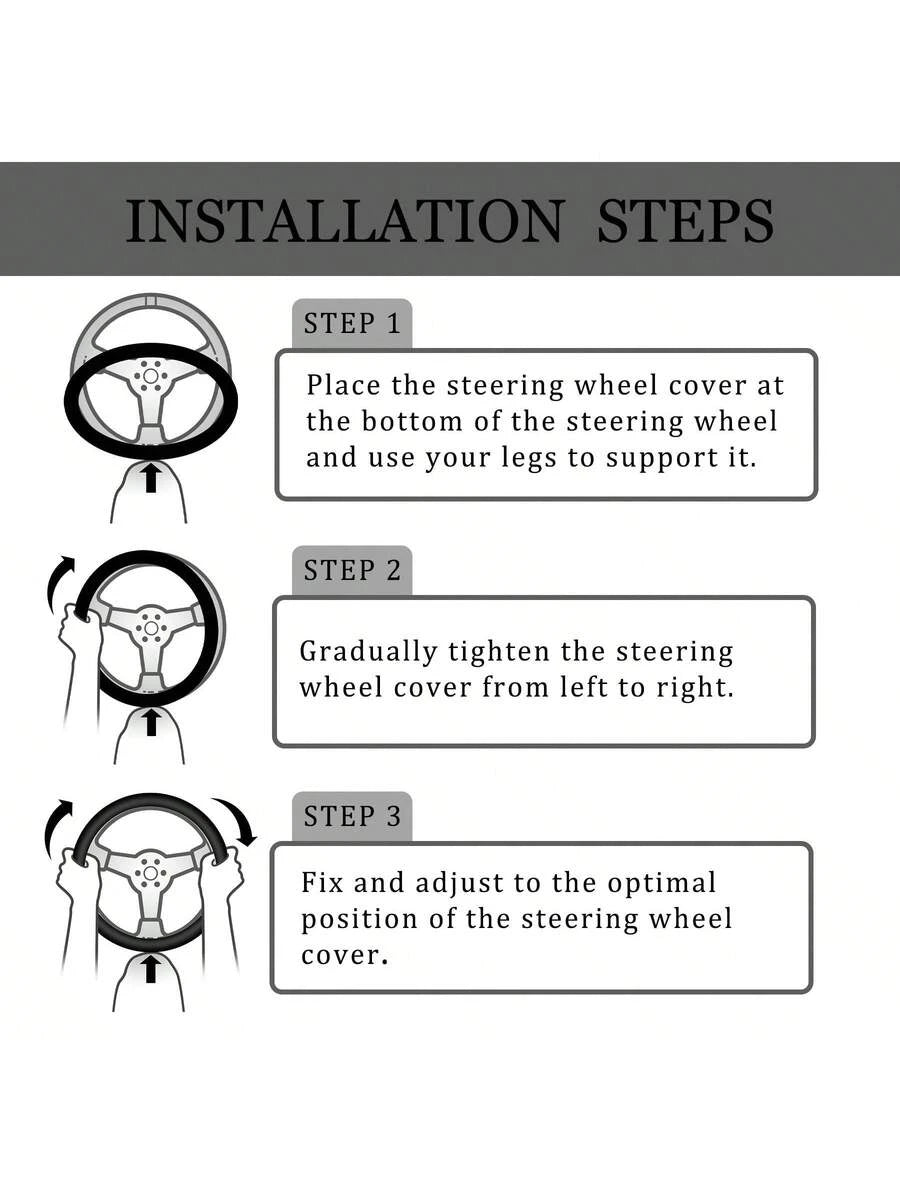 INSTALLATION STEPS

STEP 1

Place the steering wheel cover at the bottom of the steering wheel and use your legs to support it.

STEP 2

Gradually tighten the steering wheel cover from left to right.

STEP 3

Fix and adjust to the optimal position of the steering wheel cover.