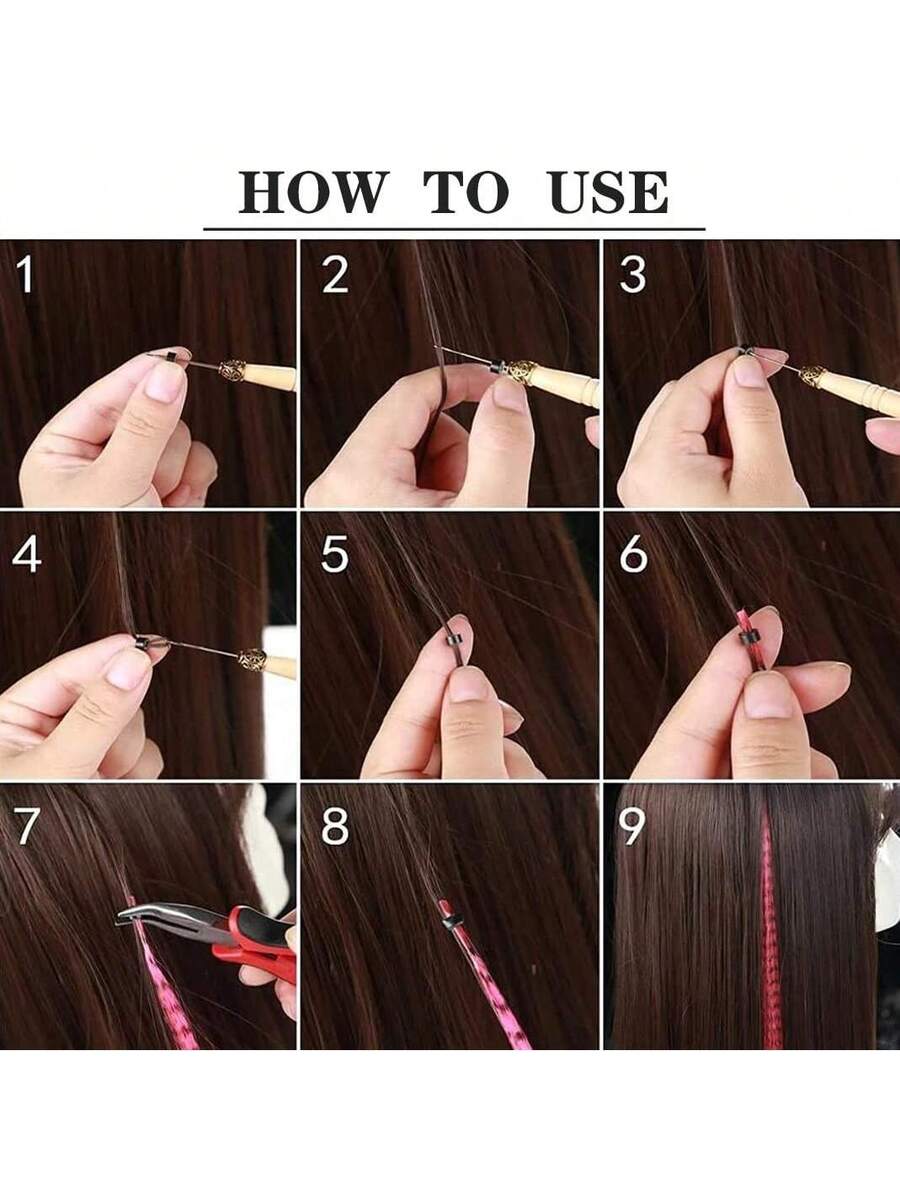 HOW TO USE

1

2

3

4

5

6

7

8

9