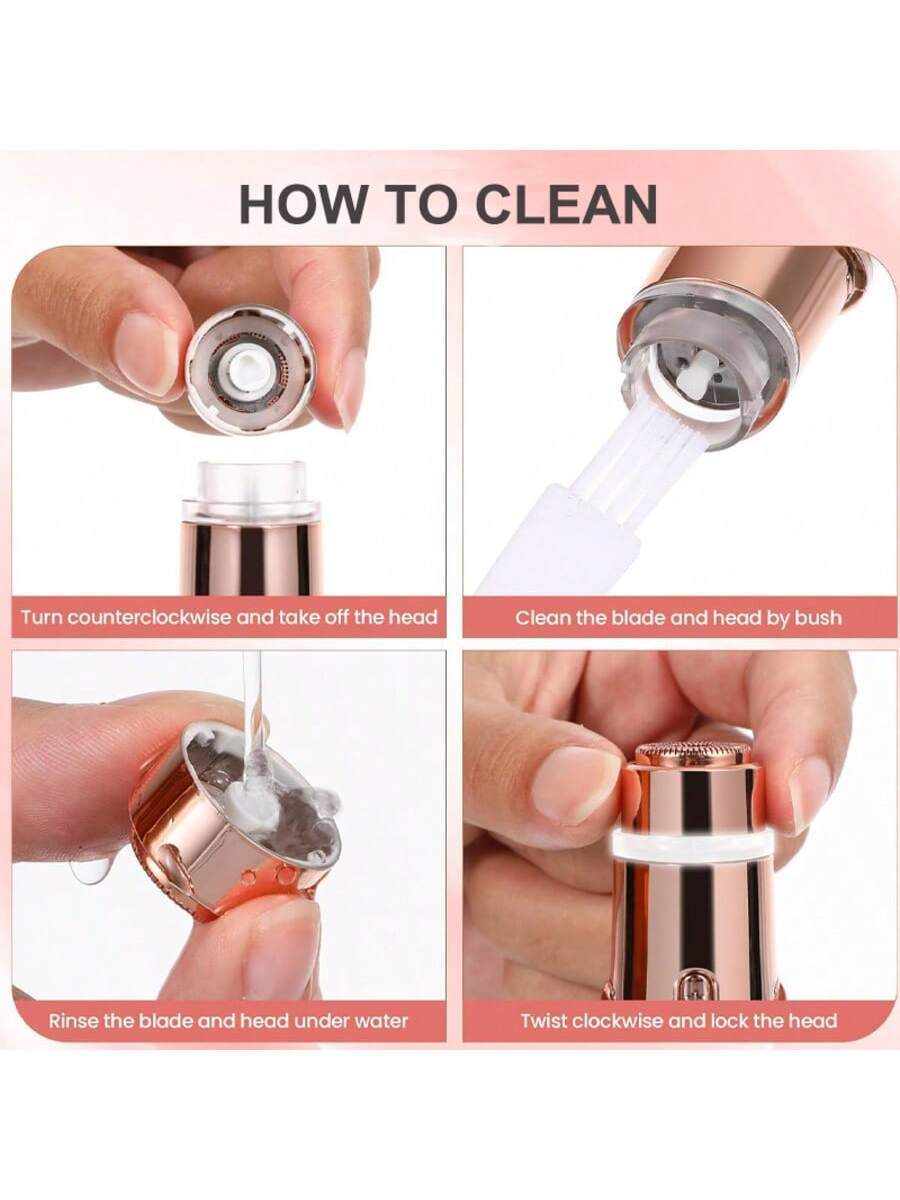 HOW TO CLEAN

Turn counterclockwise and take off the head

Clean the blade and head by bush

Rinse the blade and head under water

Twist clockwise and lock the head