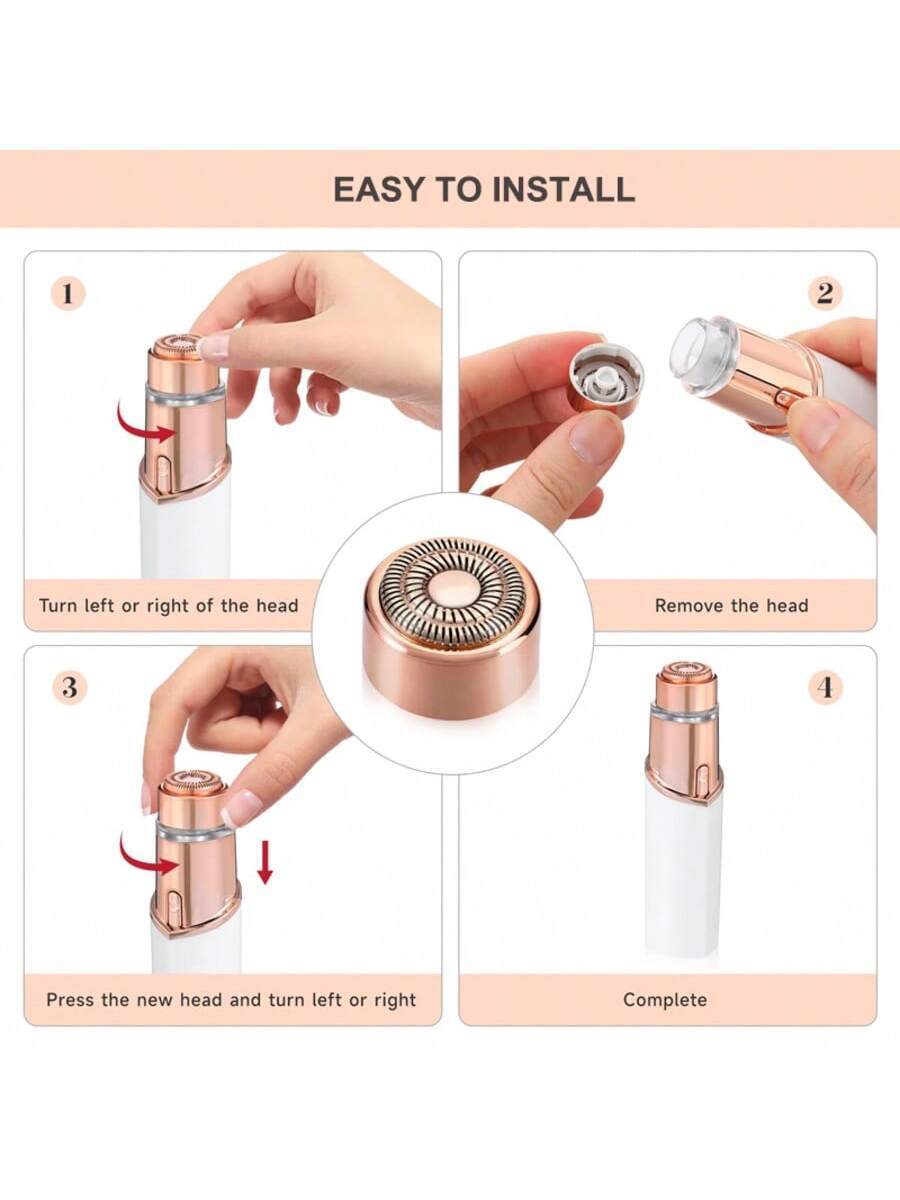 EASY TO INSTALL

1

Turn left or right of the head

2

Remove the head

3

Press the new head and turn left or right

4

Complete