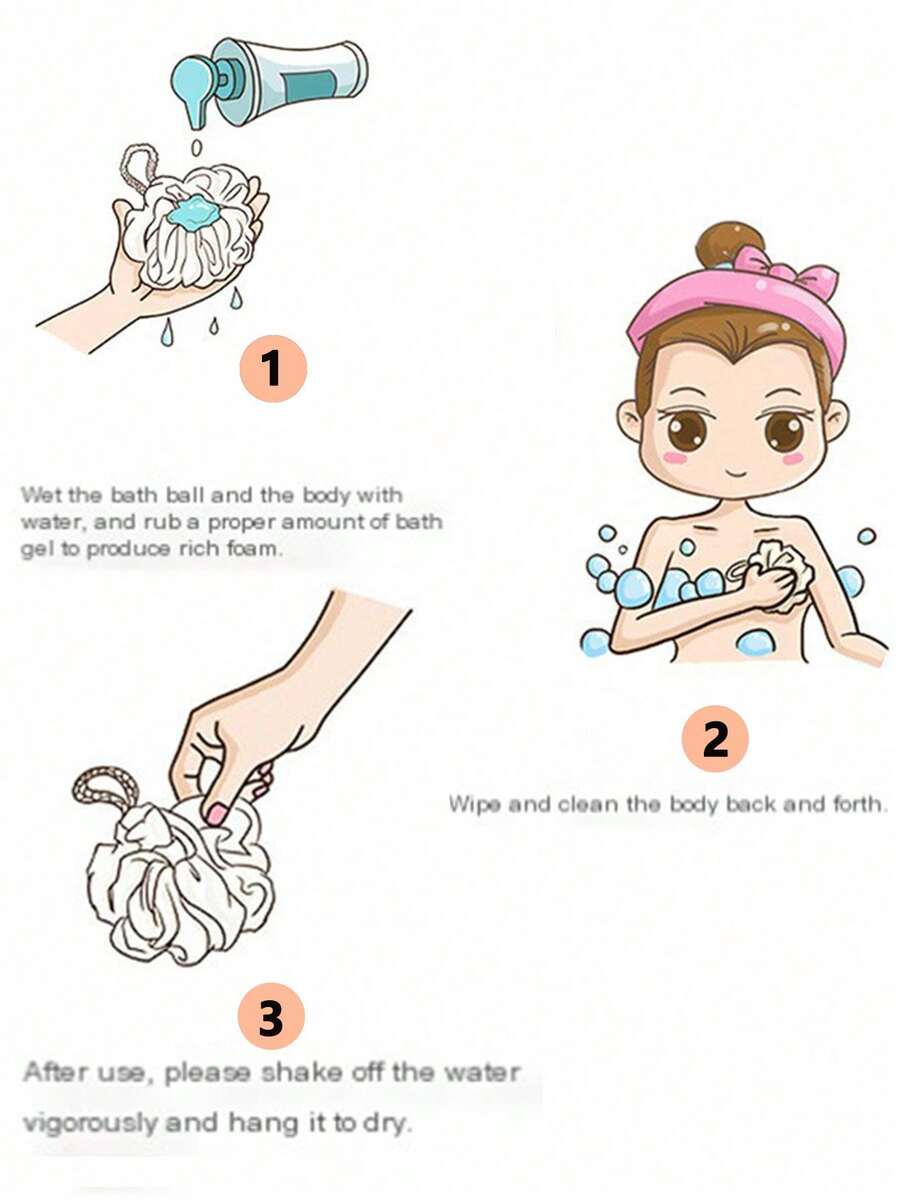 1

Wet the bath ball and the body with water, and rub a proper amount of bath gel to produce rich foam.

2

Wipe and clean the body back and forth.

3

After use, please shake off the water vigorously and hang it to dry.