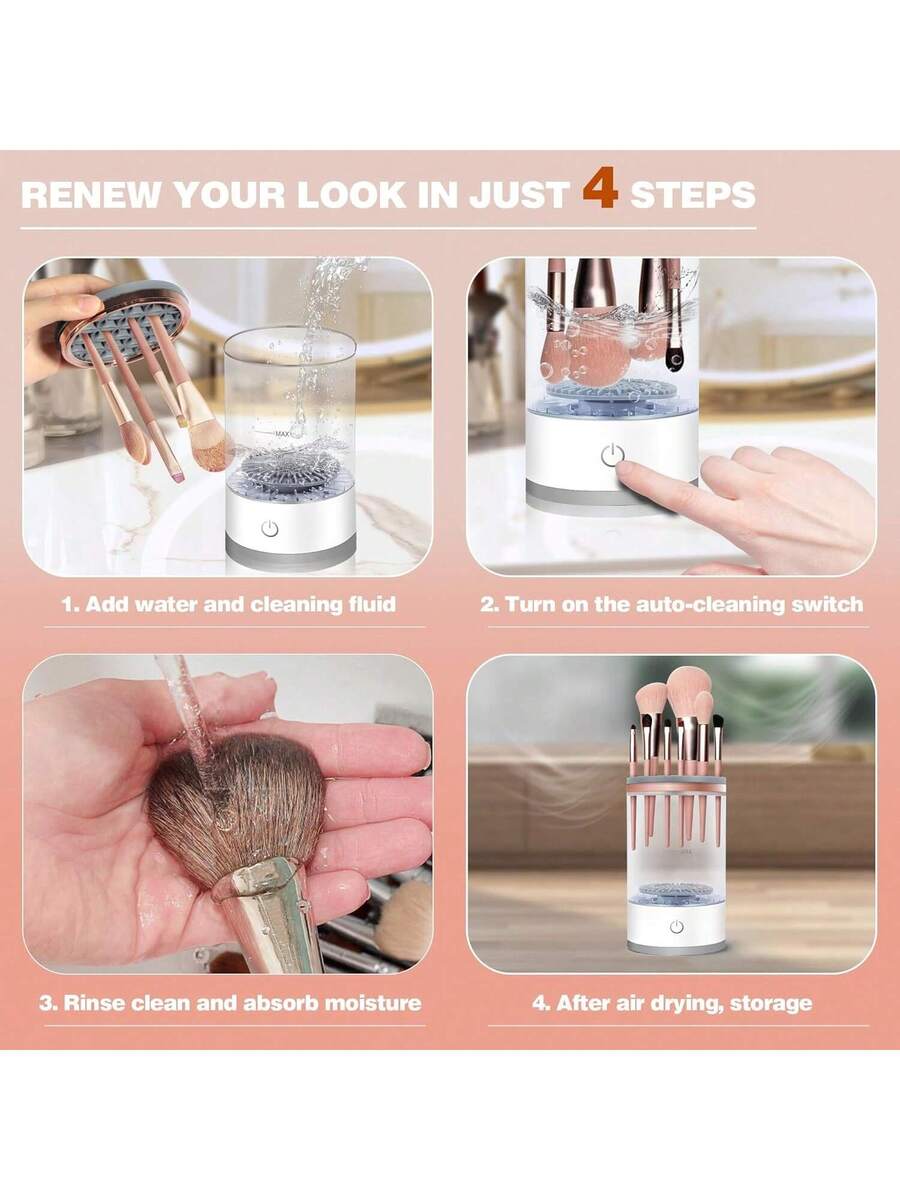 RENEW YOUR LOOK IN JUST 4 STEPS

MAX

1. Add water and cleaning fluid

2. Turn on the auto-cleaning switch

3. Rinse clean and absorb moisture

4. After air drying, storage