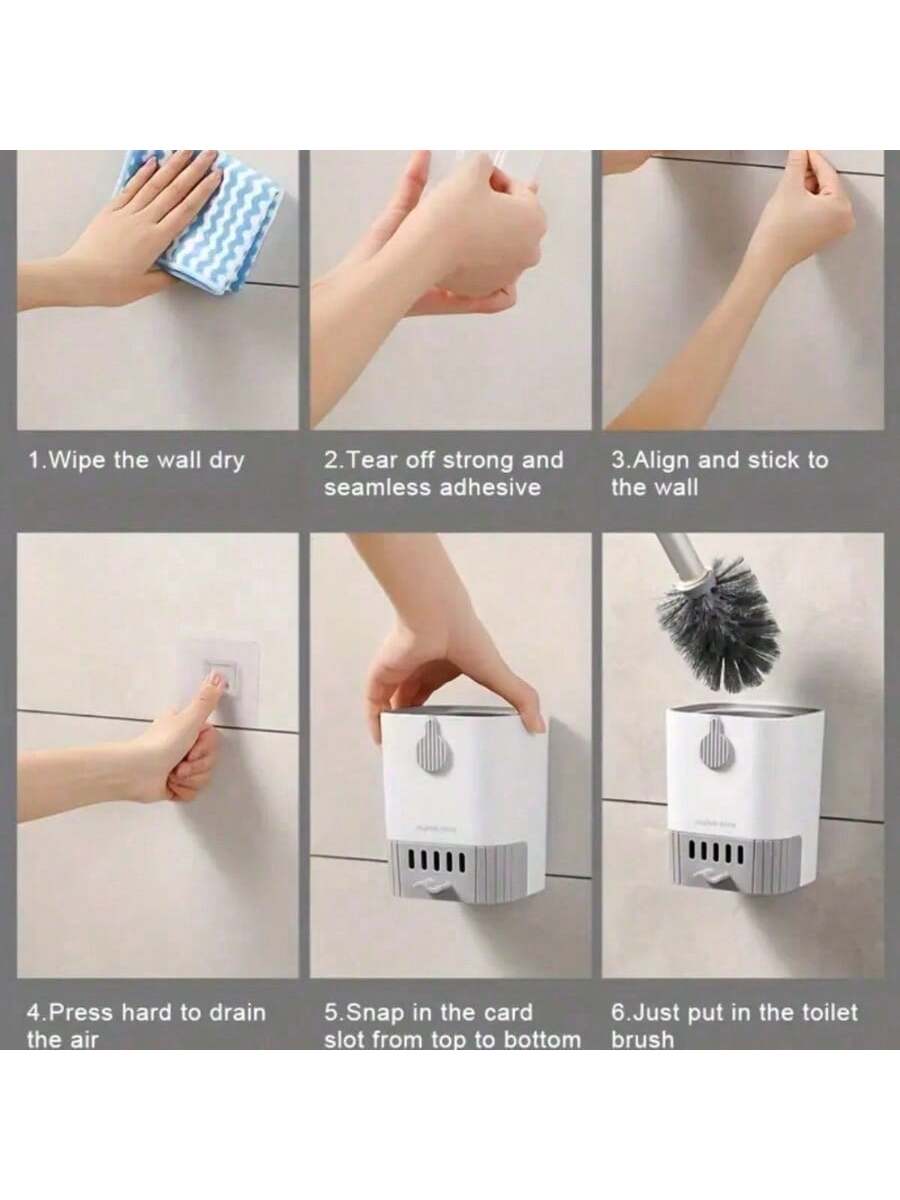 1.Wipe the wall dry

2.Tear off strong and seamless adhesive

3.Align and stick to the wall

4.Press hard to drain the air

5.Snap in the card slot from top to bottom

6.Just put in the toilet brush