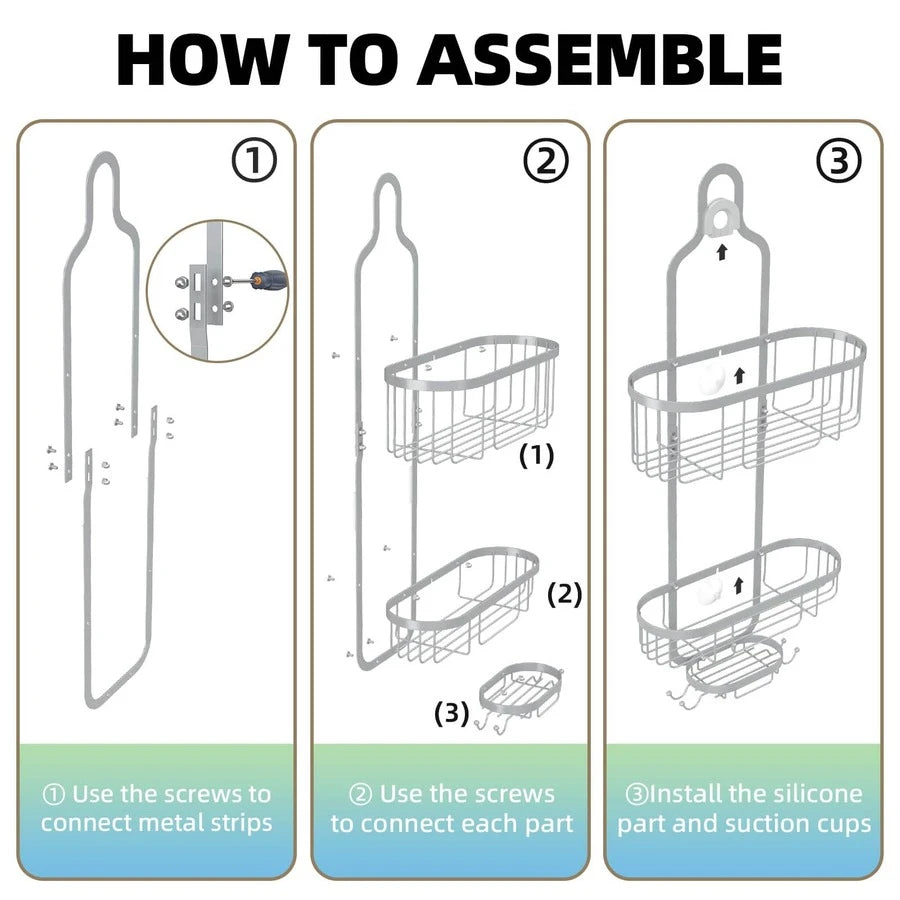 HOW TO ASSEMBLE

①

① Use the screws to connect metal strips

②

(1)

(2)

(3)

② Use the screws to connect each part

③

③Install the silicone part and suction cups