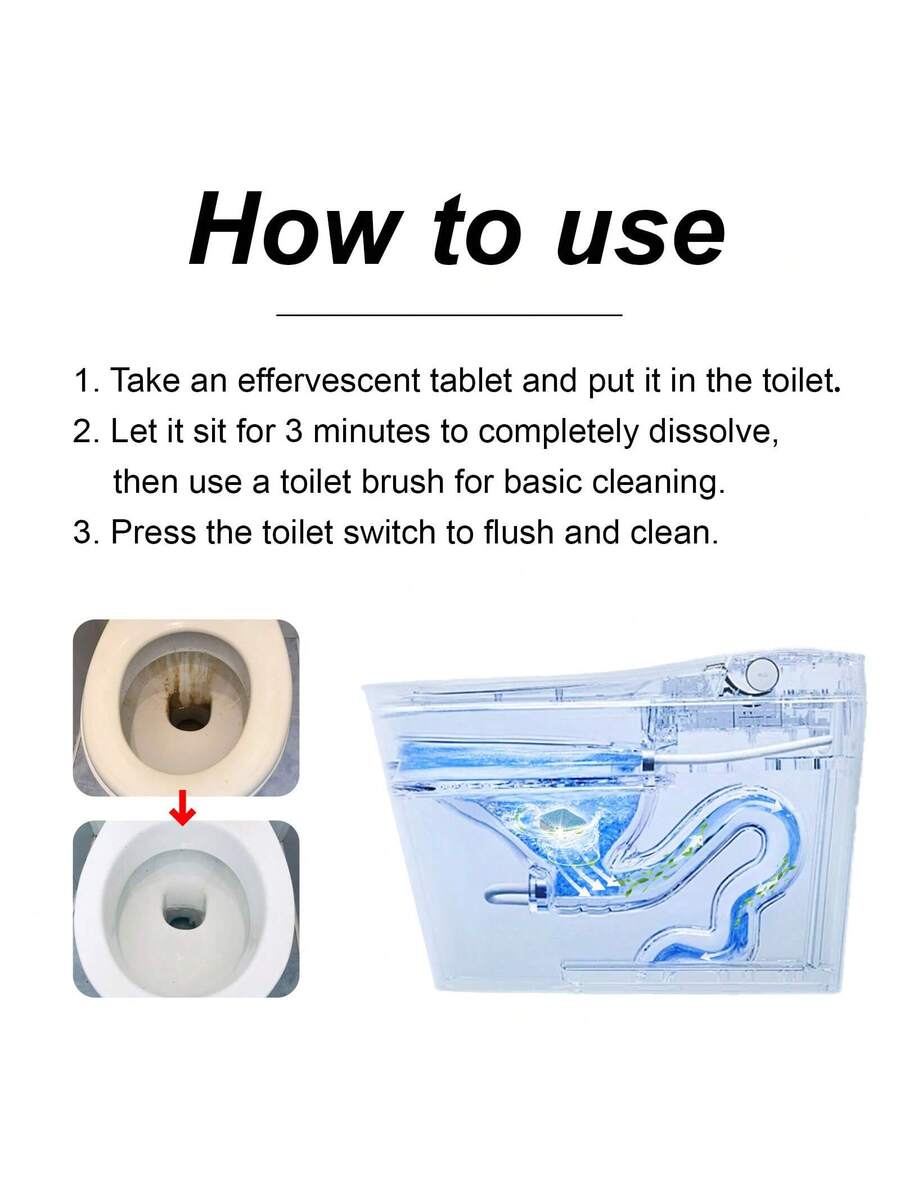 How to use

1. Take an effervescent tablet and put it in the toilet.
2. Let it sit for 3 minutes to completely dissolve, then use a toilet brush for basic cleaning.
3. Press the toilet switch to flush and clean.