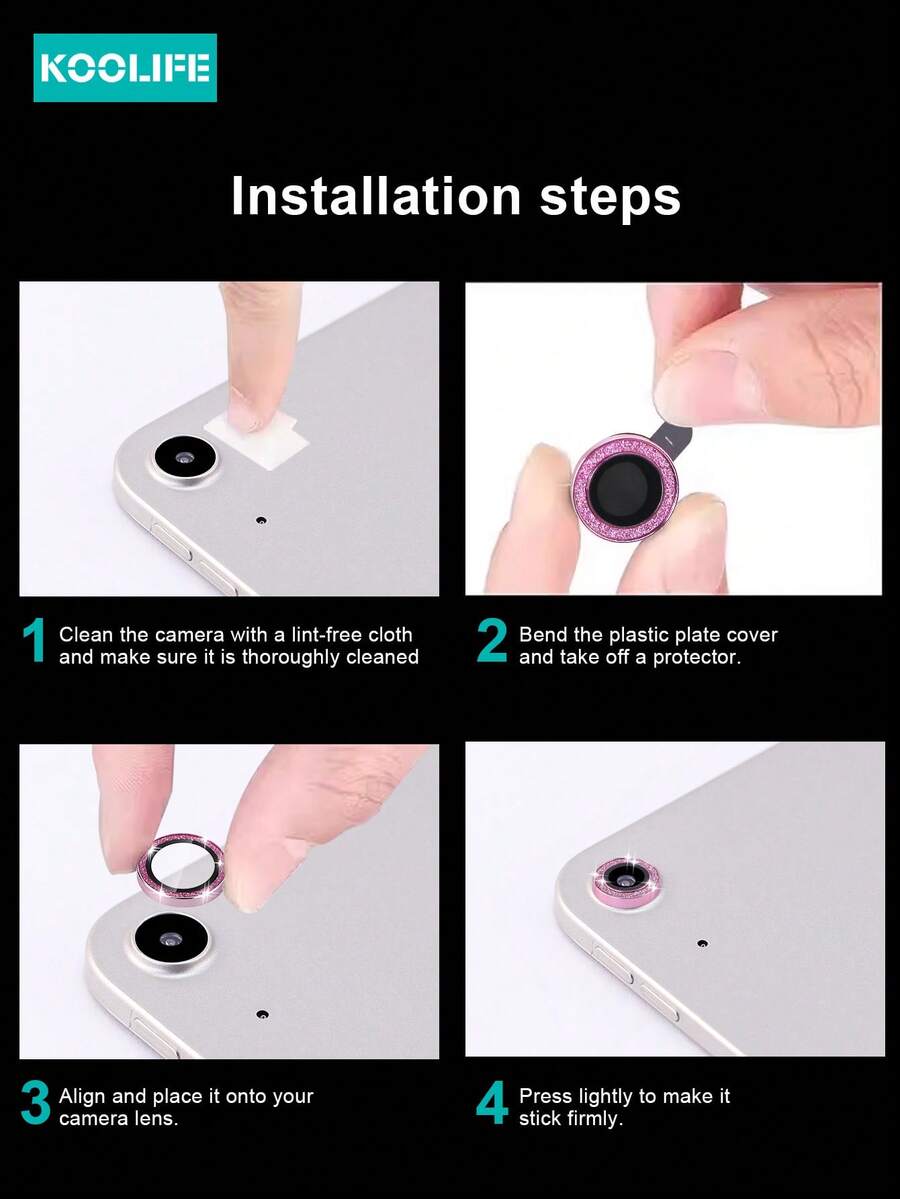 KOOLIFE

Installation steps

1 Clean the camera with a lint-free cloth and make sure it is thoroughly cleaned

2 Bend the plastic plate cover and take off a protector.

3 Align and place it onto your camera lens.

4 Press lightly to make it stick firmly.