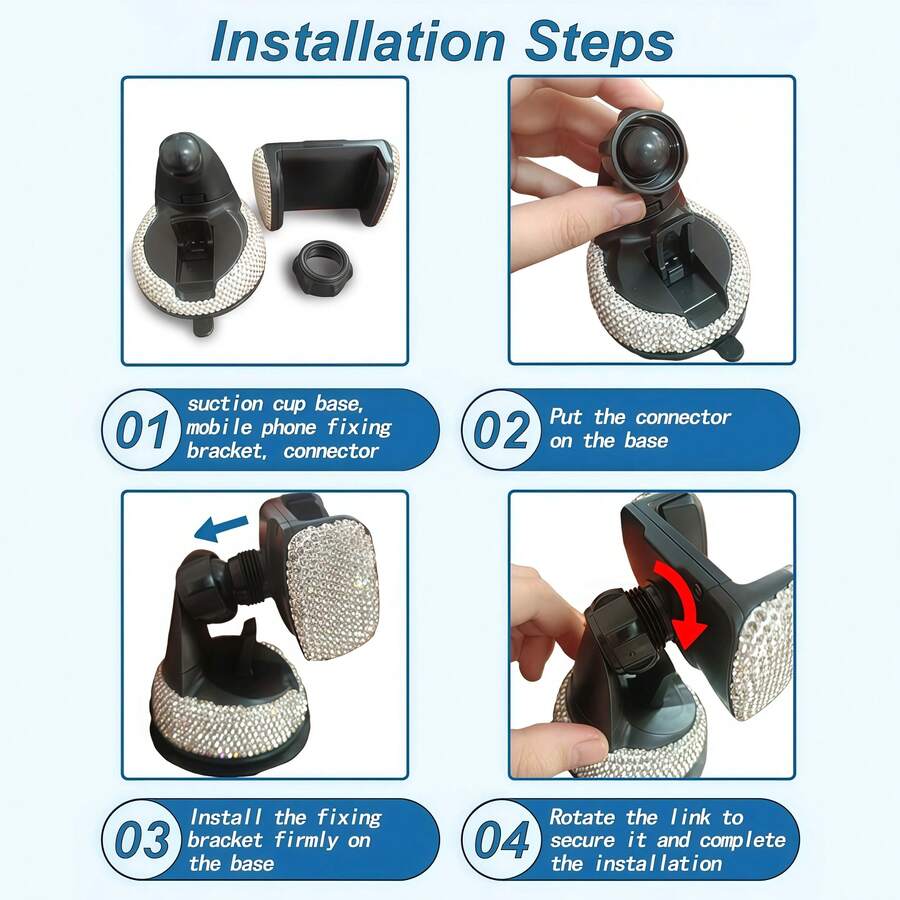 Installation Steps

01 suction cup base, mobile phone fixing bracket, connector

02 Put the connector on the base

03 Install the fixing bracket firmly on the base

04 Rotate the link to secure it and complete the installation