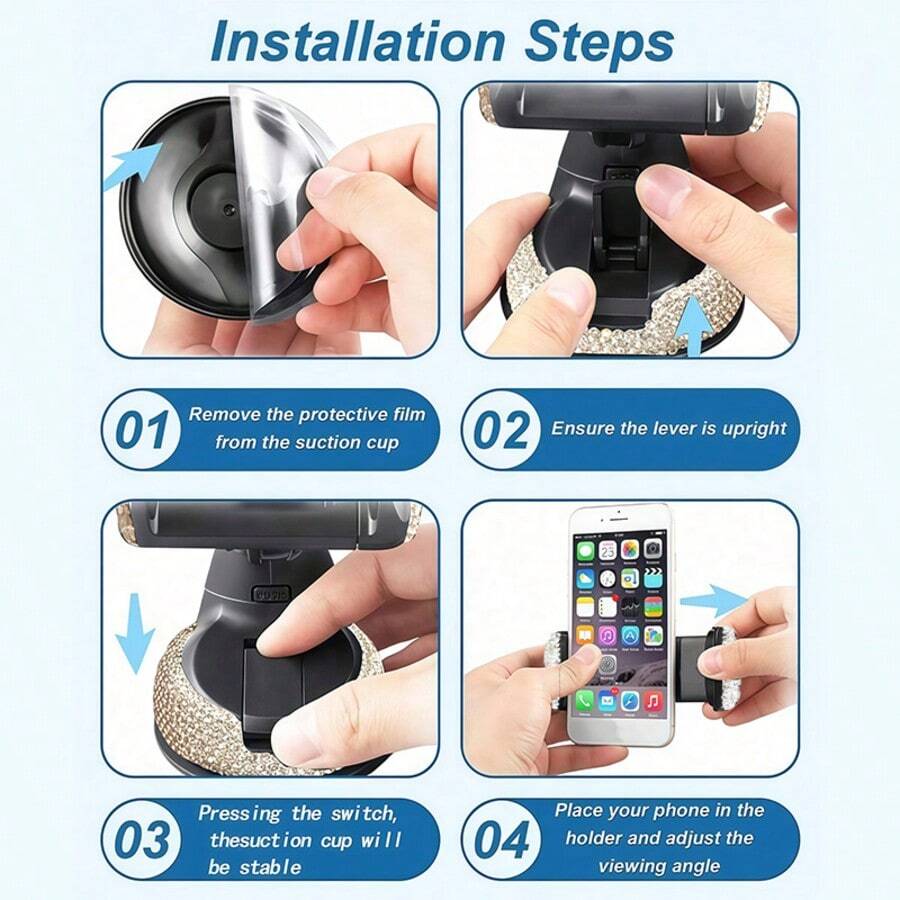 Installation Steps

01 Remove the protective film from the suction cup

02 Ensure the lever is upright

03 Pressing the switch, thesuction cup will be stable

04 Place your phone in the holder and adjust the viewing angle