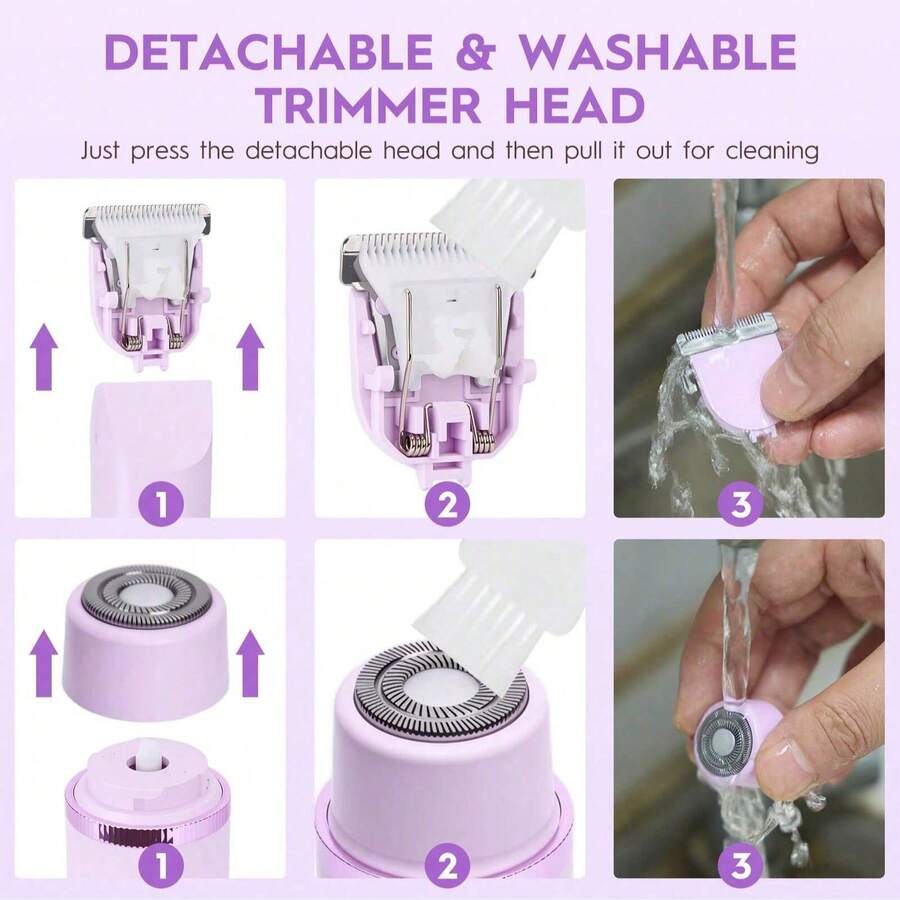 DETACHABLE & WASHABLE TRIMMER HEAD

Just press the detachable head and then pull it out for cleaning

1

2

3

1

2

3