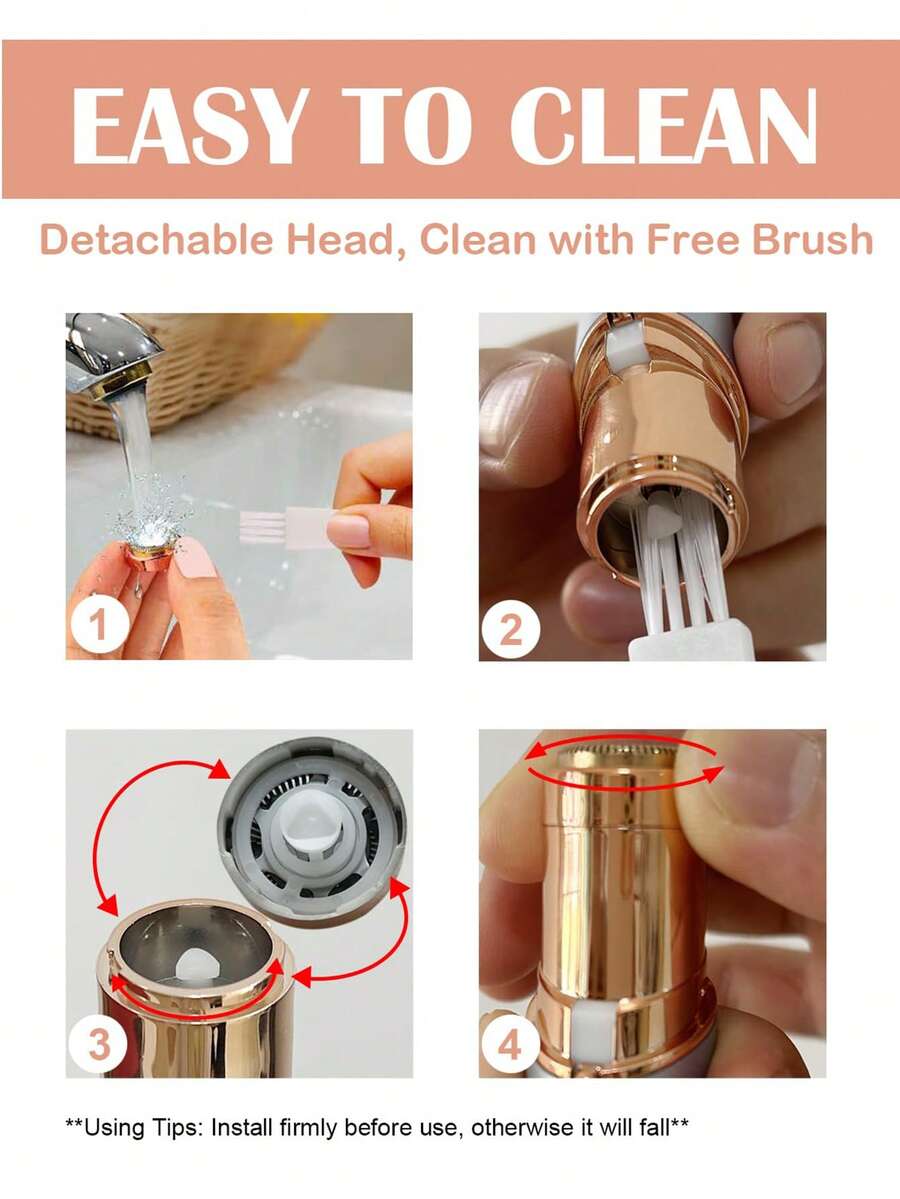 EASY TO CLEAN

Detachable Head, Clean with Free Brush

1

2

3

4

**Using Tips: Install firmly before use, otherwise it will fall**