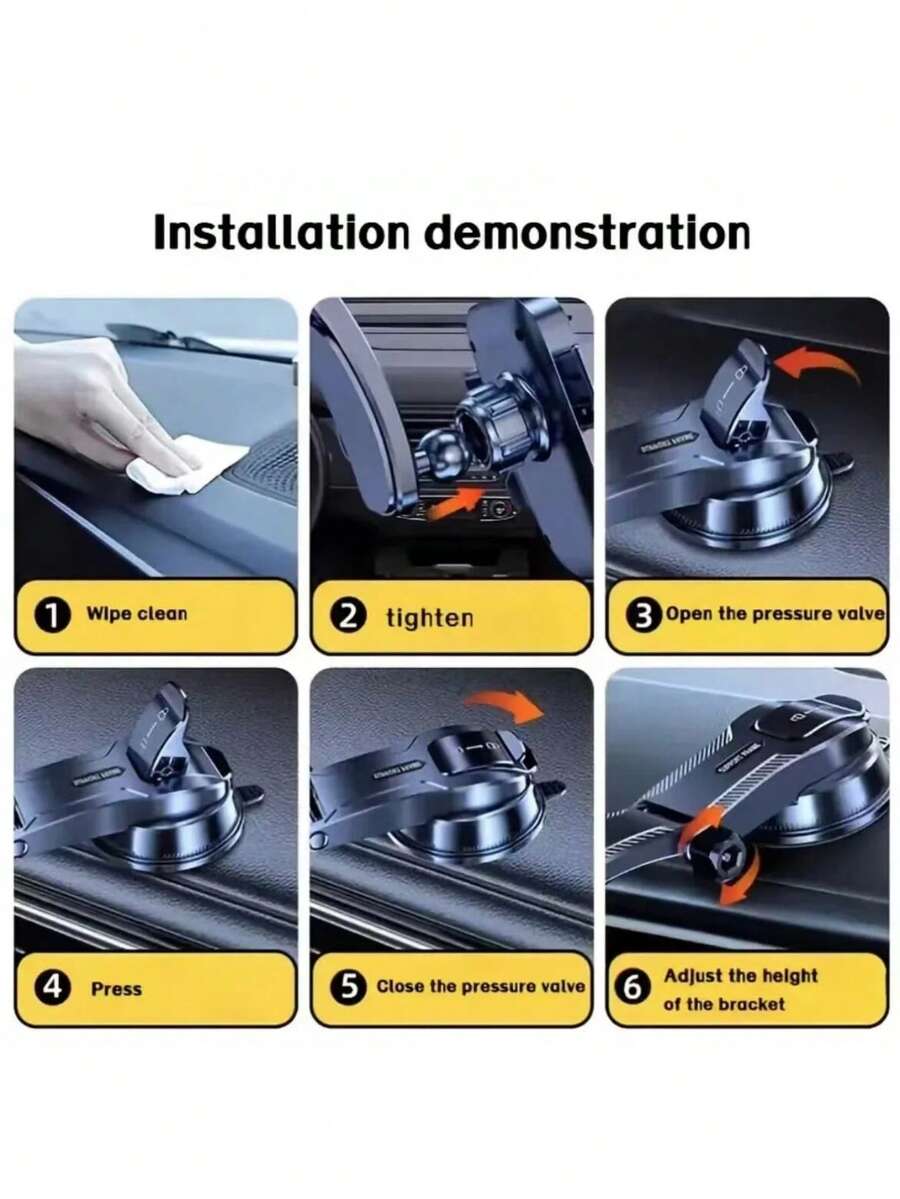 Installation demonstration

1 Wipe clean

2 tighten

3 Open the pressure valve

4 Press

5 Close the pressure valve

6 Adjust the height of the bracket