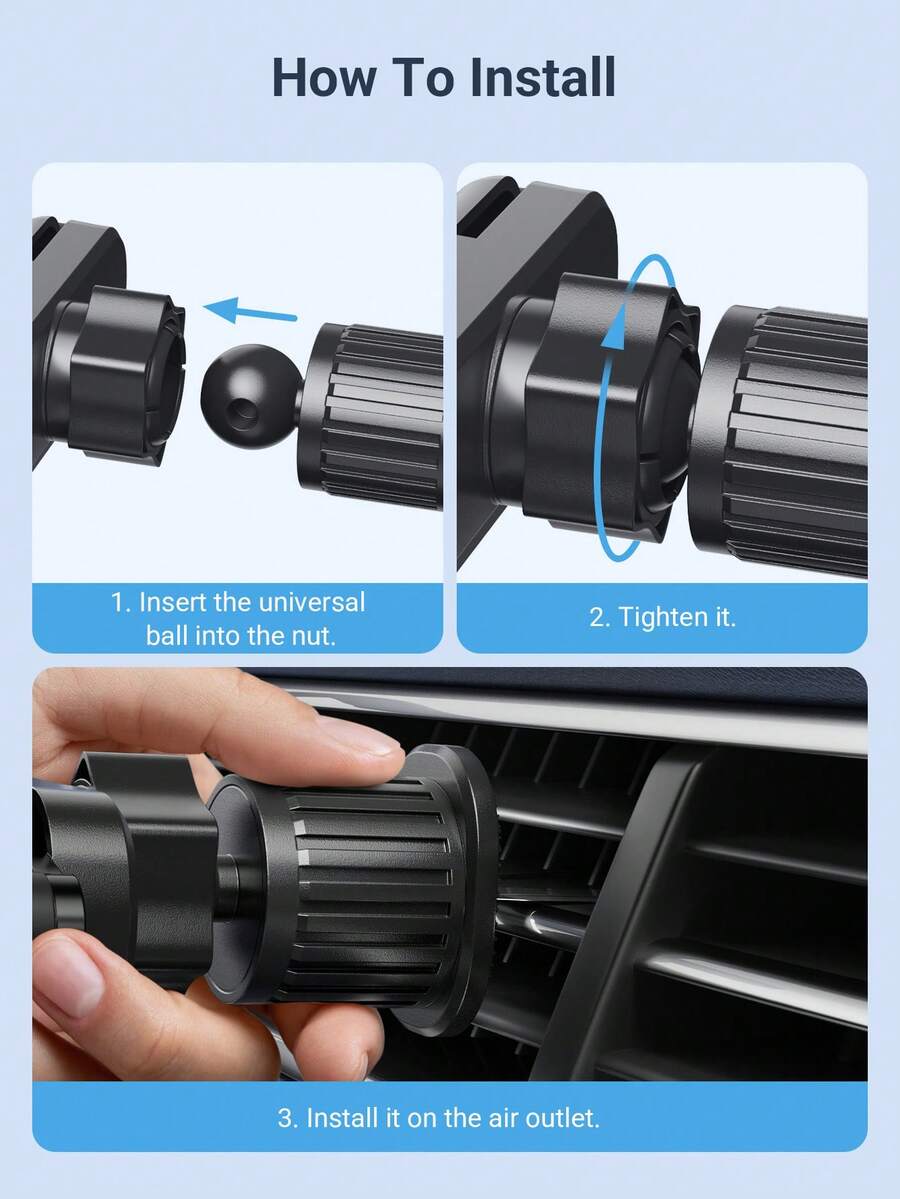 How To Install

1. Insert the universal ball into the nut.

2. Tighten it.

3. Install it on the air outlet.