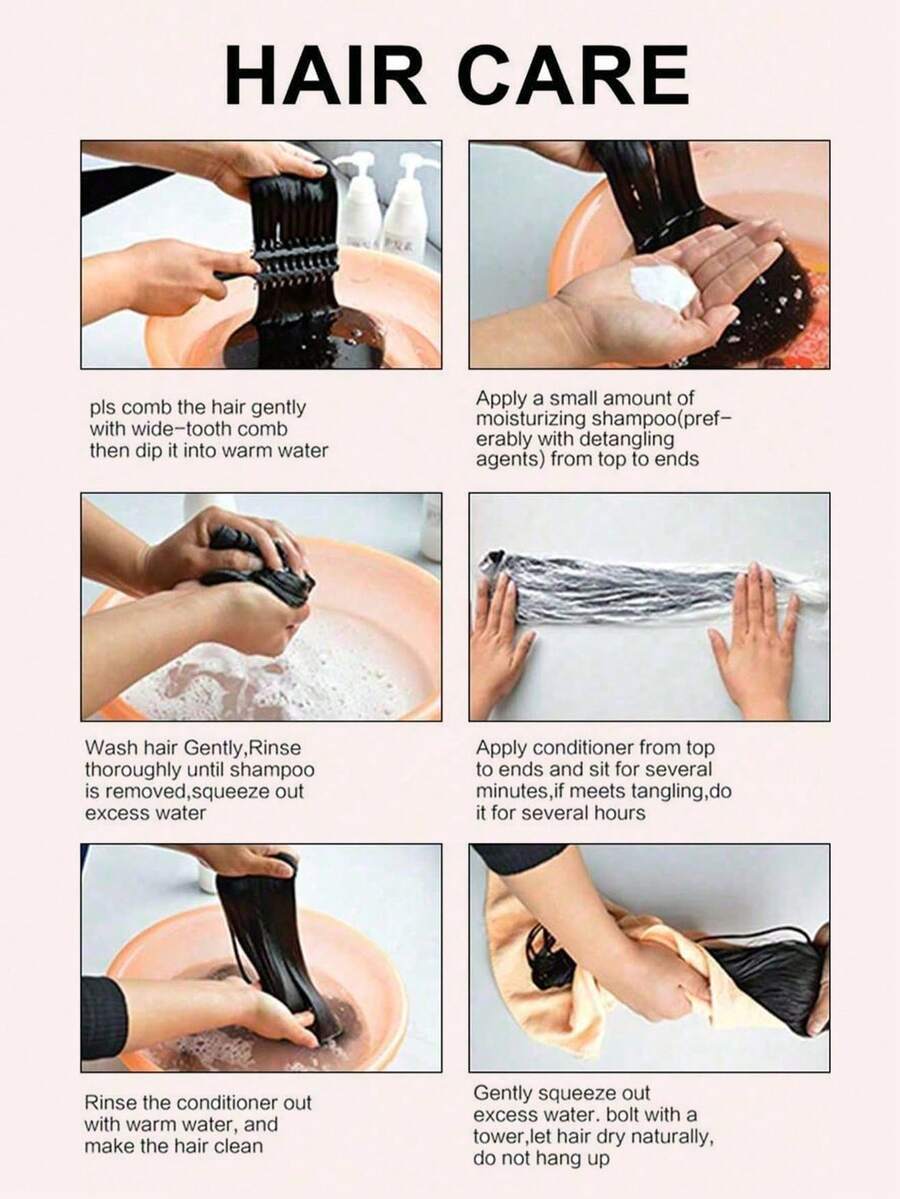 HAIR CARE

pls comb the hair gently with wide-tooth comb then dip it into warm water

Apply a small amount of moisturizing shampoo(preferably with detangling agents) from top to ends

Wash hair Gently,Rinse thoroughly until shampoo is removed,squeeze out excess water

Apply conditioner from top to ends and sit for several minutes,if meets tangling,do it for several hours

Rinse the conditioner out with warm water, and make the hair clean

Gently squeeze out excess water. bolt with a tower,let hair dry naturally, do not hang up