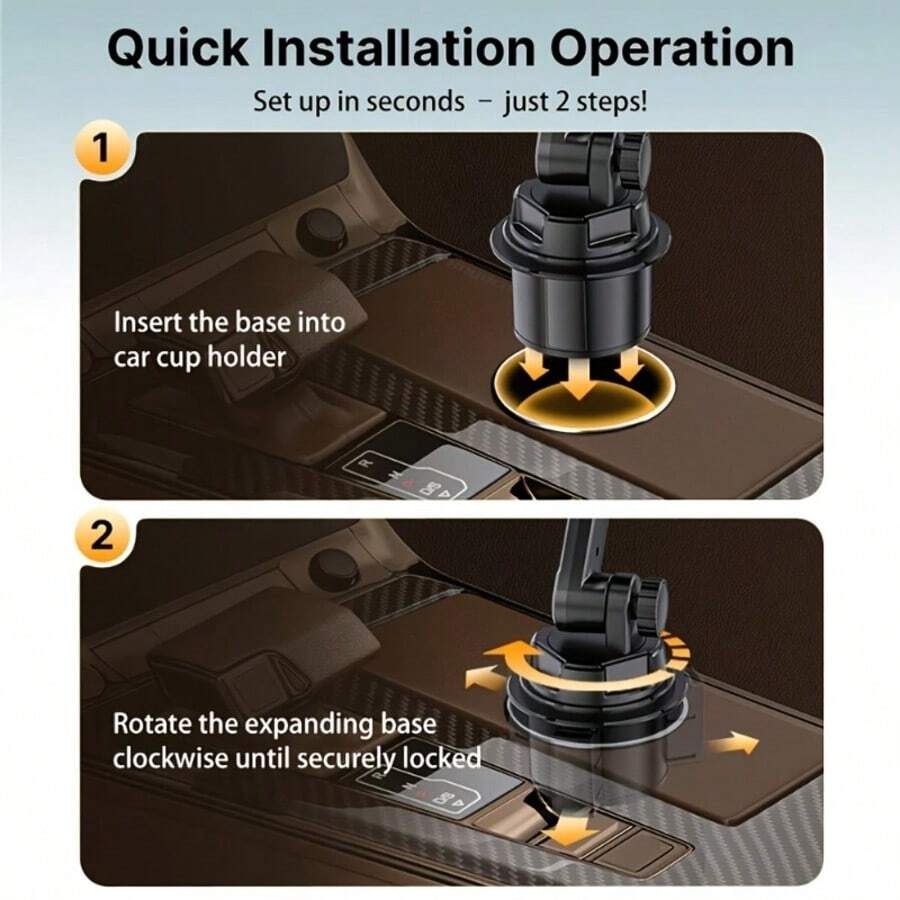 Quick Installation Operation

Set up in seconds – just 2 steps!

1

Insert the base into car cup holder

2

Rotate the expanding base clockwise until securely locked