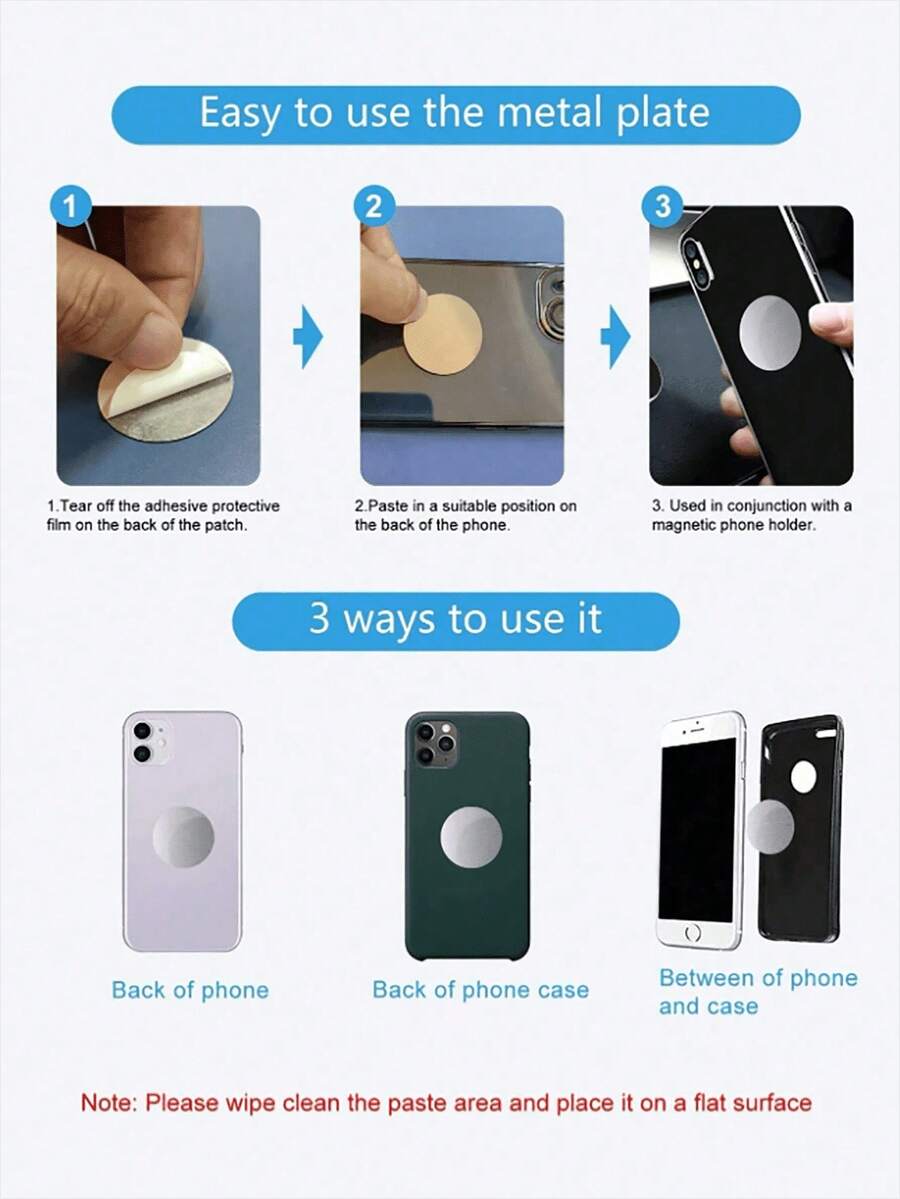 Easy to use the metal plate

1

2

3

1.Tear off the adhesive protective film on the back of the patch.

2.Paste in a suitable position on the back of the phone.

3. Used in conjunction with a magnetic phone holder.

3 ways to use it

Back of phone

Back of phone case

Between of phone and case

Note: Please wipe clean the paste area and place it on a flat surface