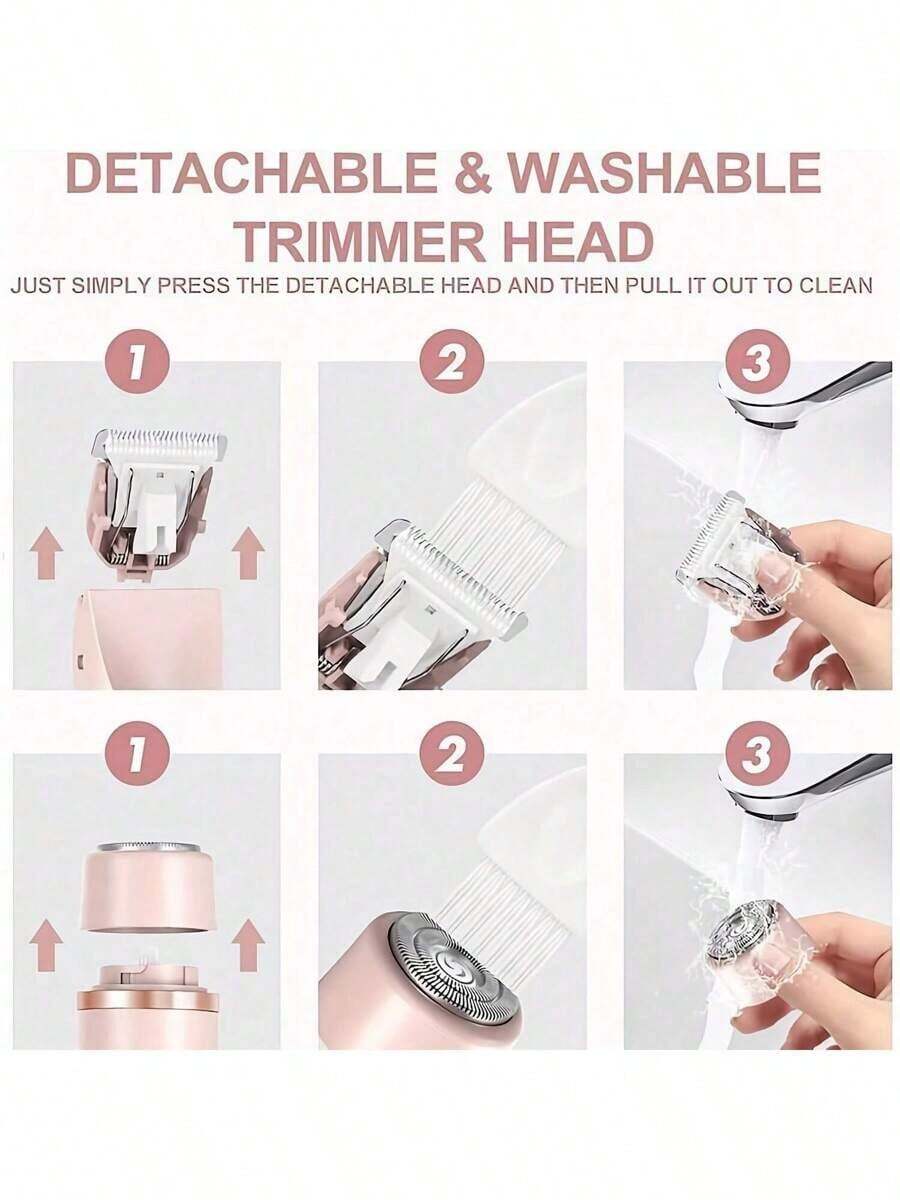 DETACHABLE & WASHABLE TRIMMER HEAD

JUST SIMPLY PRESS THE DETACHABLE HEAD AND THEN PULL IT OUT TO CLEAN

1

2

3

1

2

3