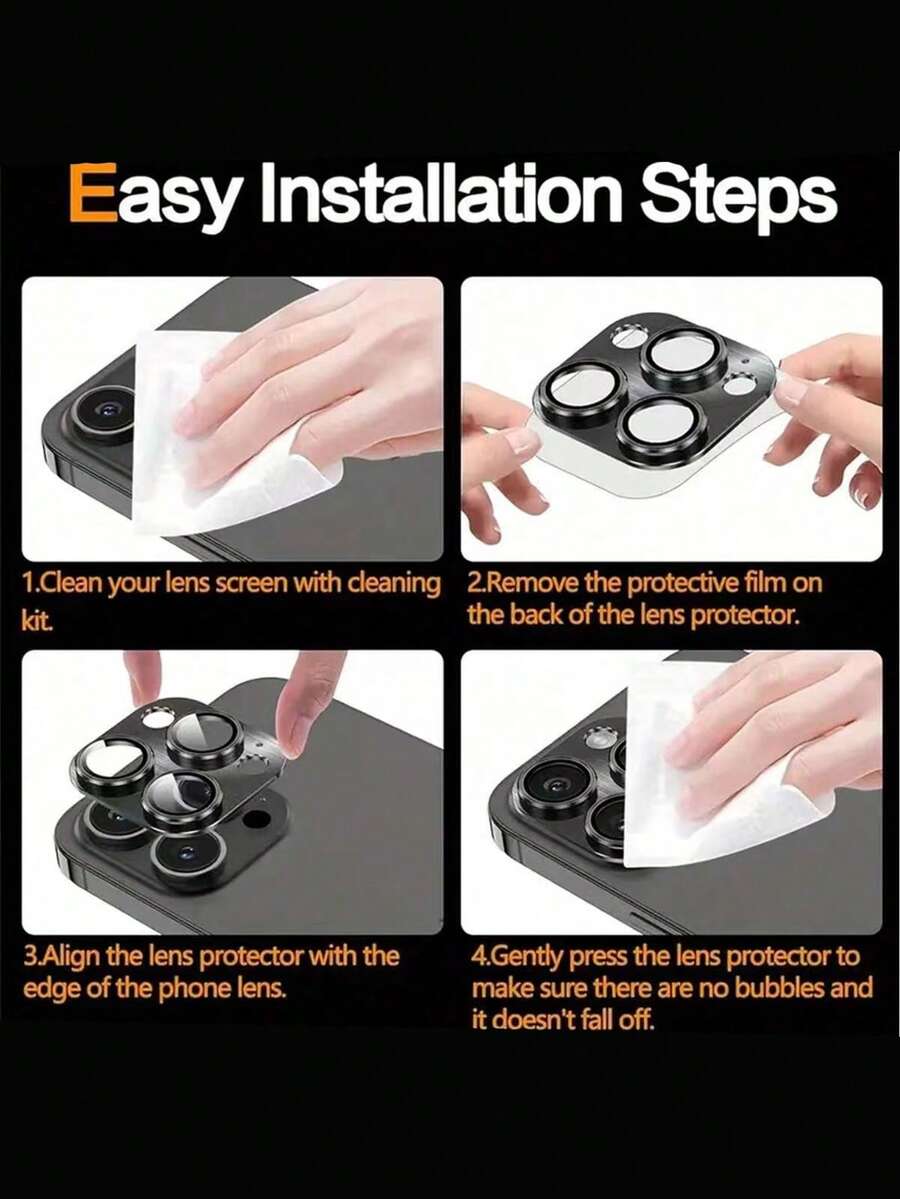 Easy Installation Steps

1.Clean your lens screen with cleaning kit.

2.Remove the protective film on the back of the lens protector.

3.Align the lens protector with the edge of the phone lens.

4.Gently press the lens protector to make sure there are no bubbles and it doesn't fall off.