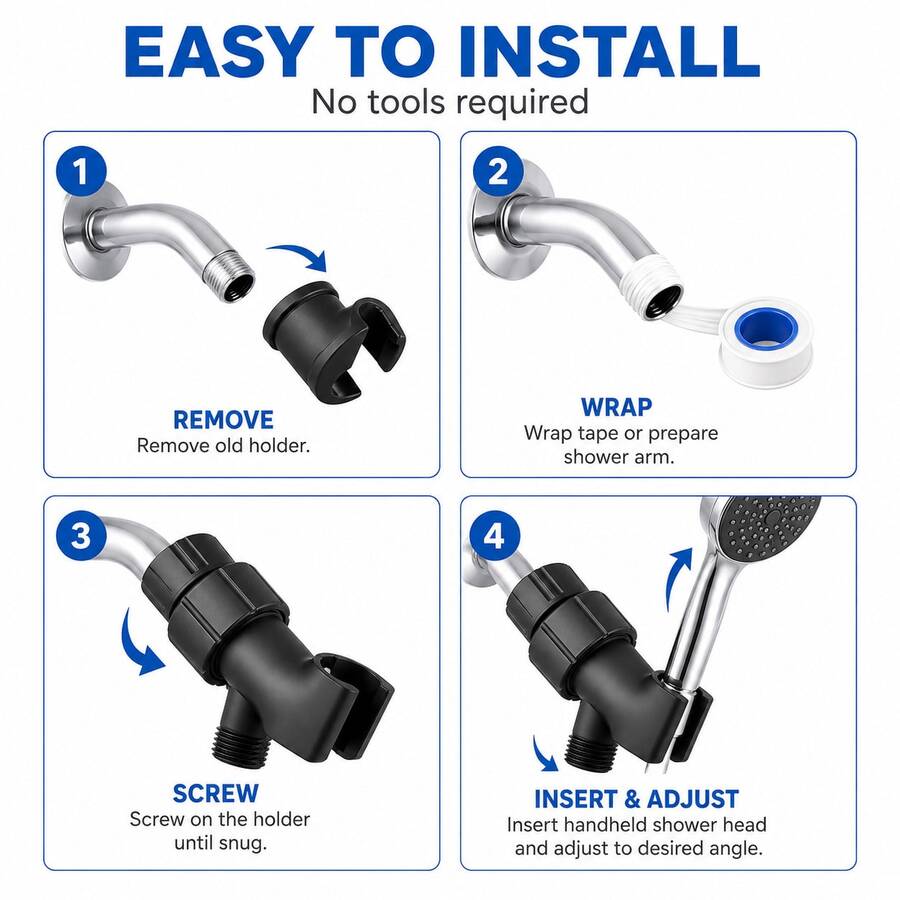 EASY TO INSTALL
No tools required

1
REMOVE
Remove old holder.

2
WRAP
Wrap tape or prepare shower arm.

3
SCREW
Screw on the holder until snug.

4
INSERT & ADJUST
Insert handheld shower head and adjust to desired angle.