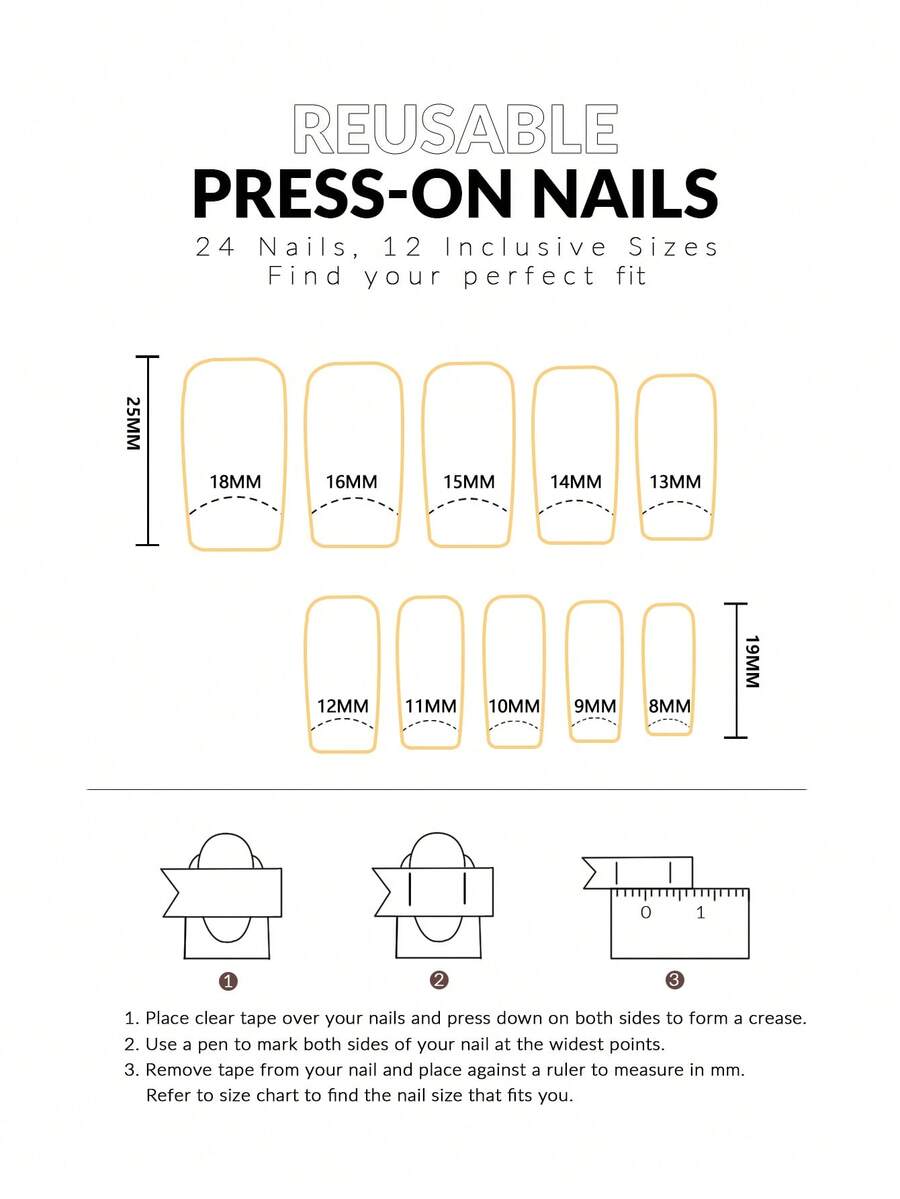 REUSABLE
PRESS-ON NAILS
24 Nails, 12 Inclusive Sizes
Find your perfect fit

25MM

18MM 16MM 15MM 14MM 13MM

12MM 11MM 10MM 9MM 8MM

19MM

0 1

❶ ❷ ❸

1. Place clear tape over your nails and press down on both sides to form a crease.
2. Use a pen to mark both sides of your nail at the widest points.
3. Remove tape from your nail and place against a ruler to measure in mm. Refer to size chart to find the nail size that fits you.