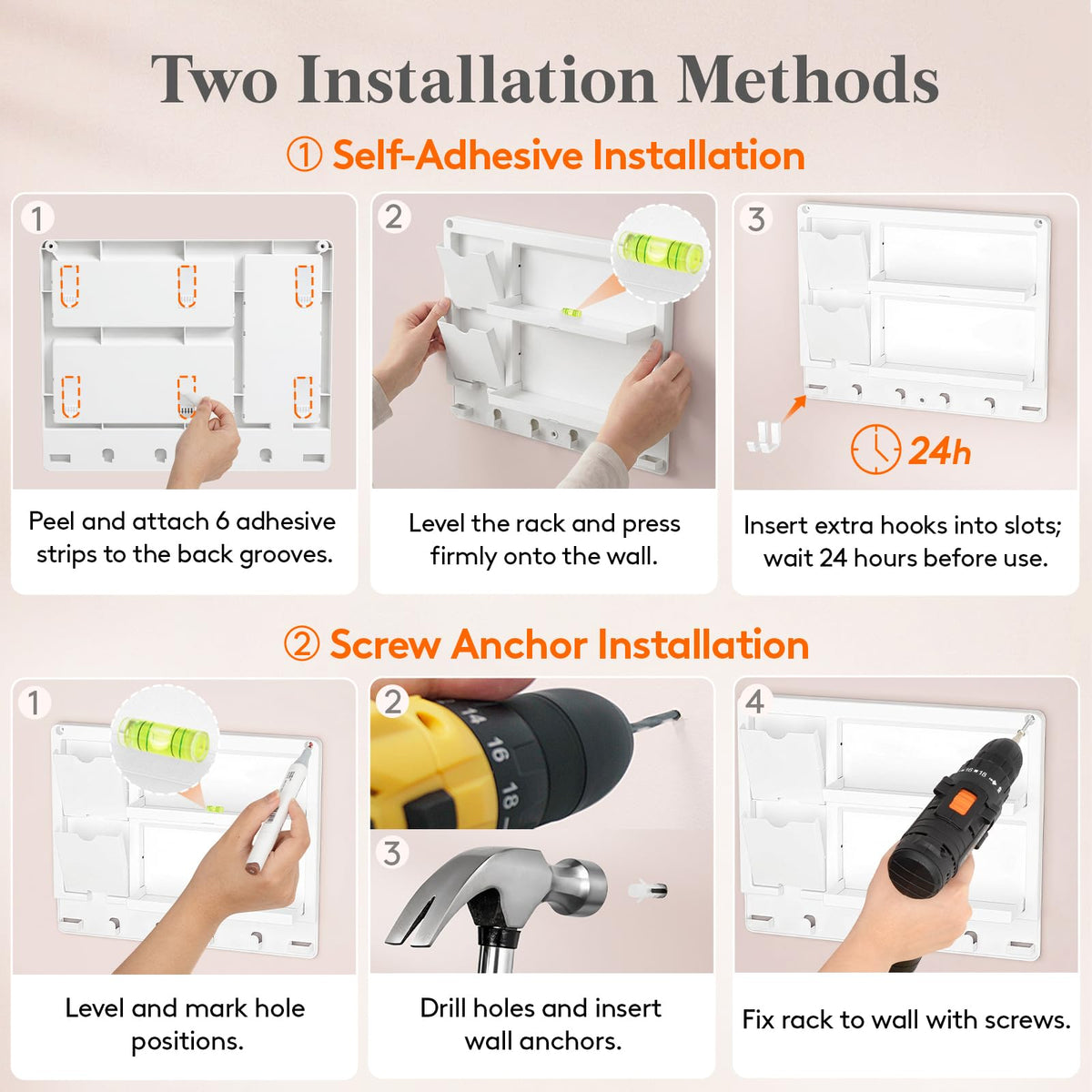 Two Installation Methods

① Self-Adhesive Installation

1

Peel and attach 6 adhesive strips to the back grooves.

2

Level the rack and press firmly onto the wall.

3

24h

Insert extra hooks into slots; wait 24 hours before use.

② Screw Anchor Installation

1

Level and mark hole positions.

2

14 16 18

3

Drill holes and insert wall anchors.

4

Fix rack to wall with screws.